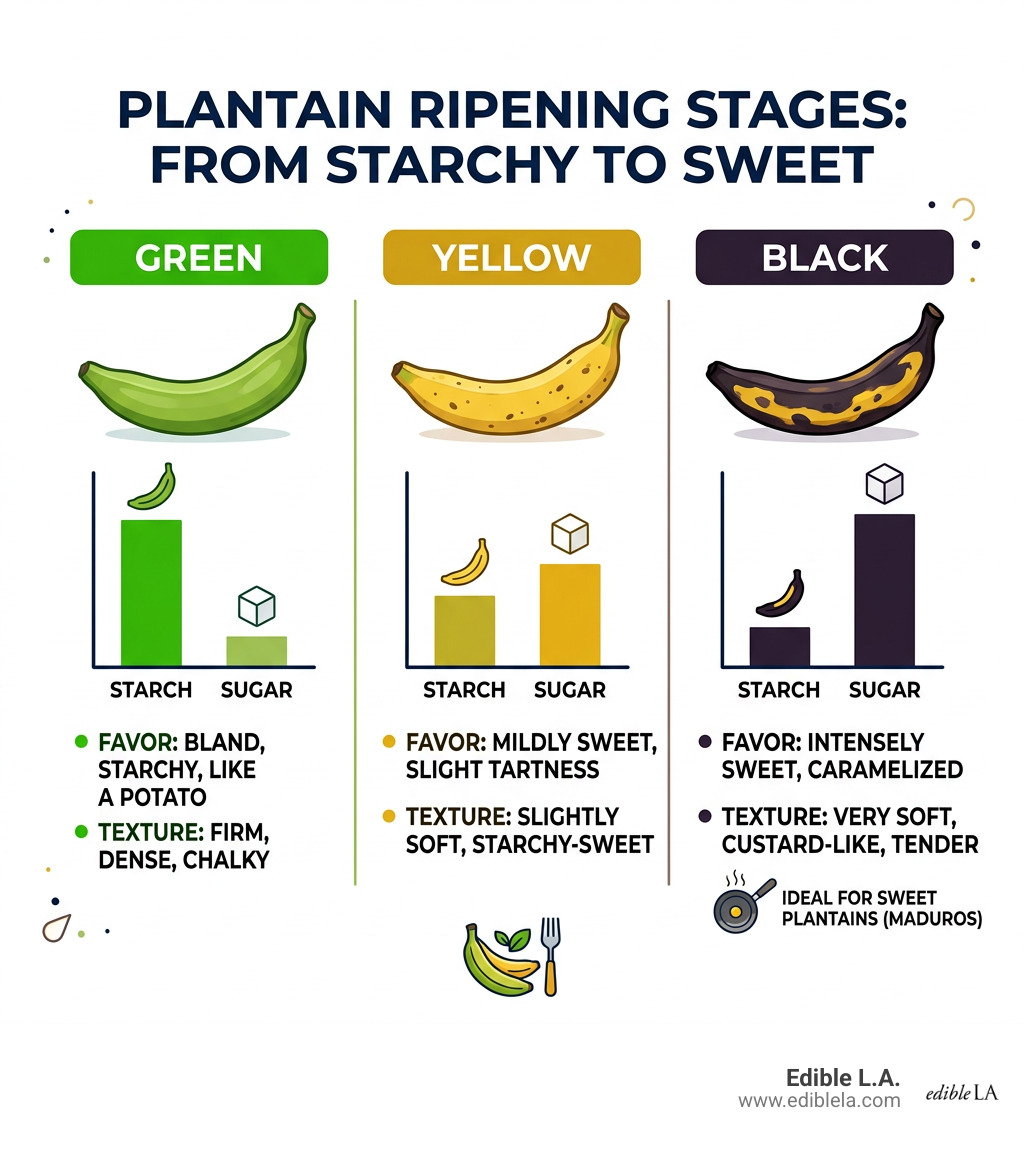 PLANTAIN RIPENING STAGES: FROM STARCHY TO SWEET

GREEN

STARCH SUGAR

FAVOR: BLAND, STARCHY, LIKE A POTATO

TEXTURE: FIRM, DENSE, CHALKY

YELLOW

STARCH SUGAR

FAVOR: MILDLY SWEET, SLIGHT TARTNESS

TEXTURE: SLIGHTLY SOFT, STARCHY-SWEET

BLACK

STARCH SUGAR

FAVOR: INTENSELY SWEET, CARAMELIZED

TEXTURE: VERY SOFT, CUSTARD-LIKE, TENDER

IDEAL FOR SWEET PLANTAINS (MADUROS)

Edible L.A.
www.ediblela.com

edible LA