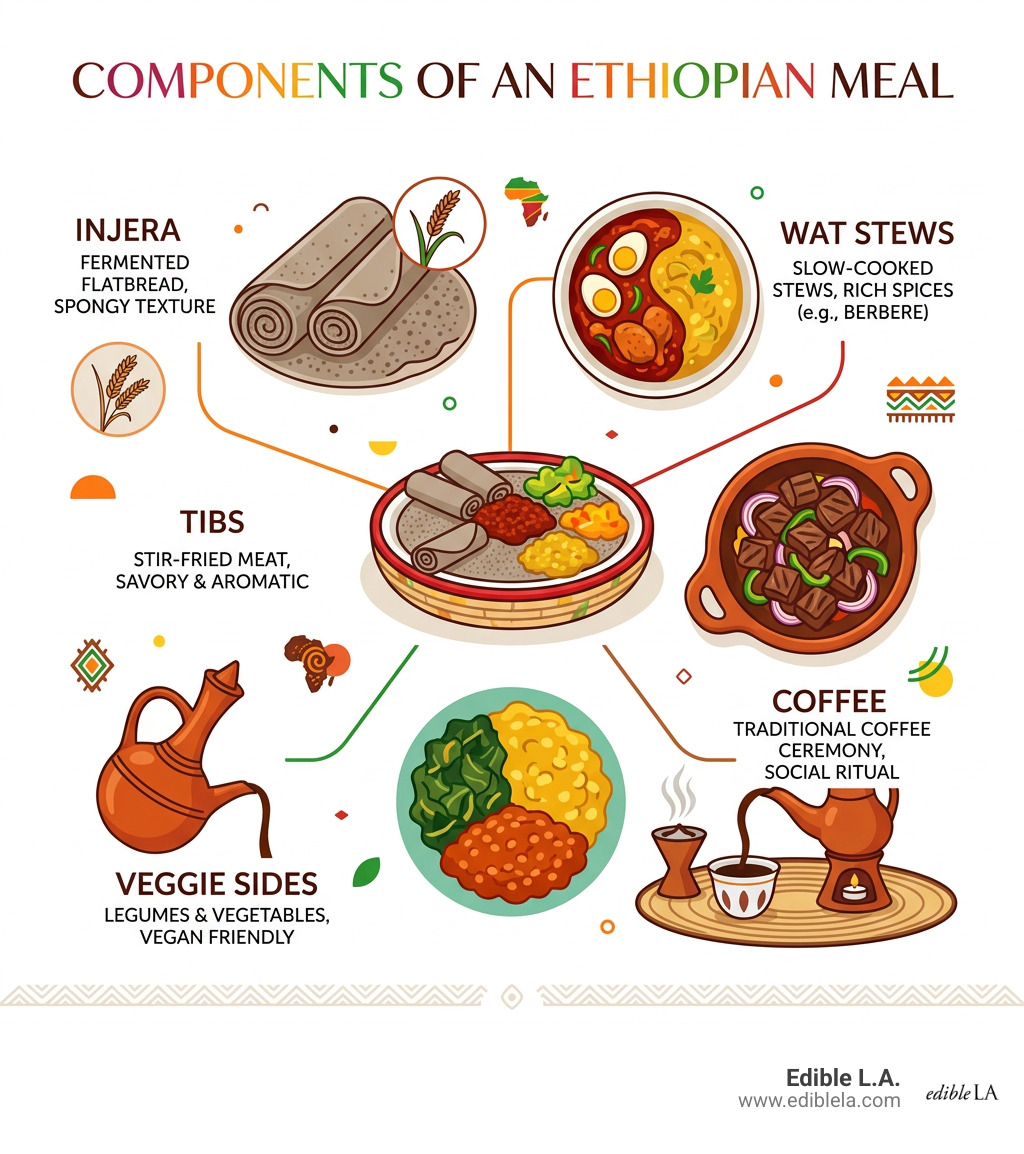 COMPONENTS OF AN ETHIOPIAN MEAL

INJERA
FERMENTED FLATBREAD, SPONGY TEXTURE

WAT STEWS
SLOW-COOKED STEWS, RICH SPICES (e.g., BERBERE)

TIBS
STIR-FRIED MEAT, SAVORY & AROMATIC

COFFEE
TRADITIONAL COFFEE CEREMONY, SOCIAL RITUAL

VEGGIE SIDES
LEGUMES & VEGETABLES, VEGAN FRIENDLY

Edible L.A.
www.ediblela.com
edible LA