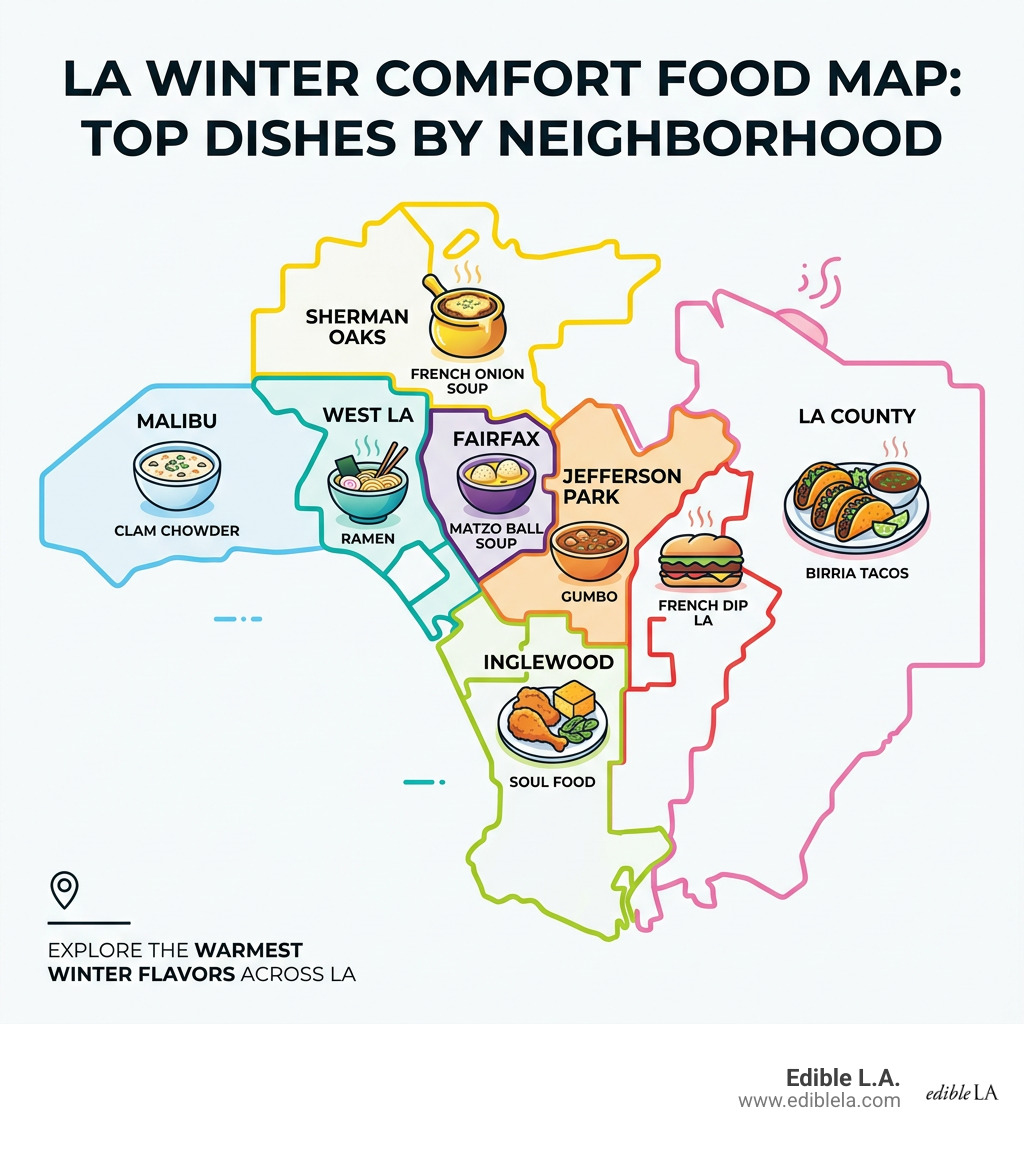 LA WINTER COMFORT FOOD MAP: TOP DISHES BY NEIGHBORHOOD

SHERMAN OAKS
FRENCH ONION SOUP

MALIBU
CLAM CHOWDER

WEST LA
RAMEN

FAIRFAX
MATZO BALL SOUP

JEFFERSON PARK
GUMBO

FRENCH DIP LA

LA COUNTY
BIRRIA TACOS

INGLEWOOD
SOUL FOOD

EXPLORE THE WARMEST WINTER FLAVORS ACROSS LA

Edible L.A.
www.ediblela.com

edible LA