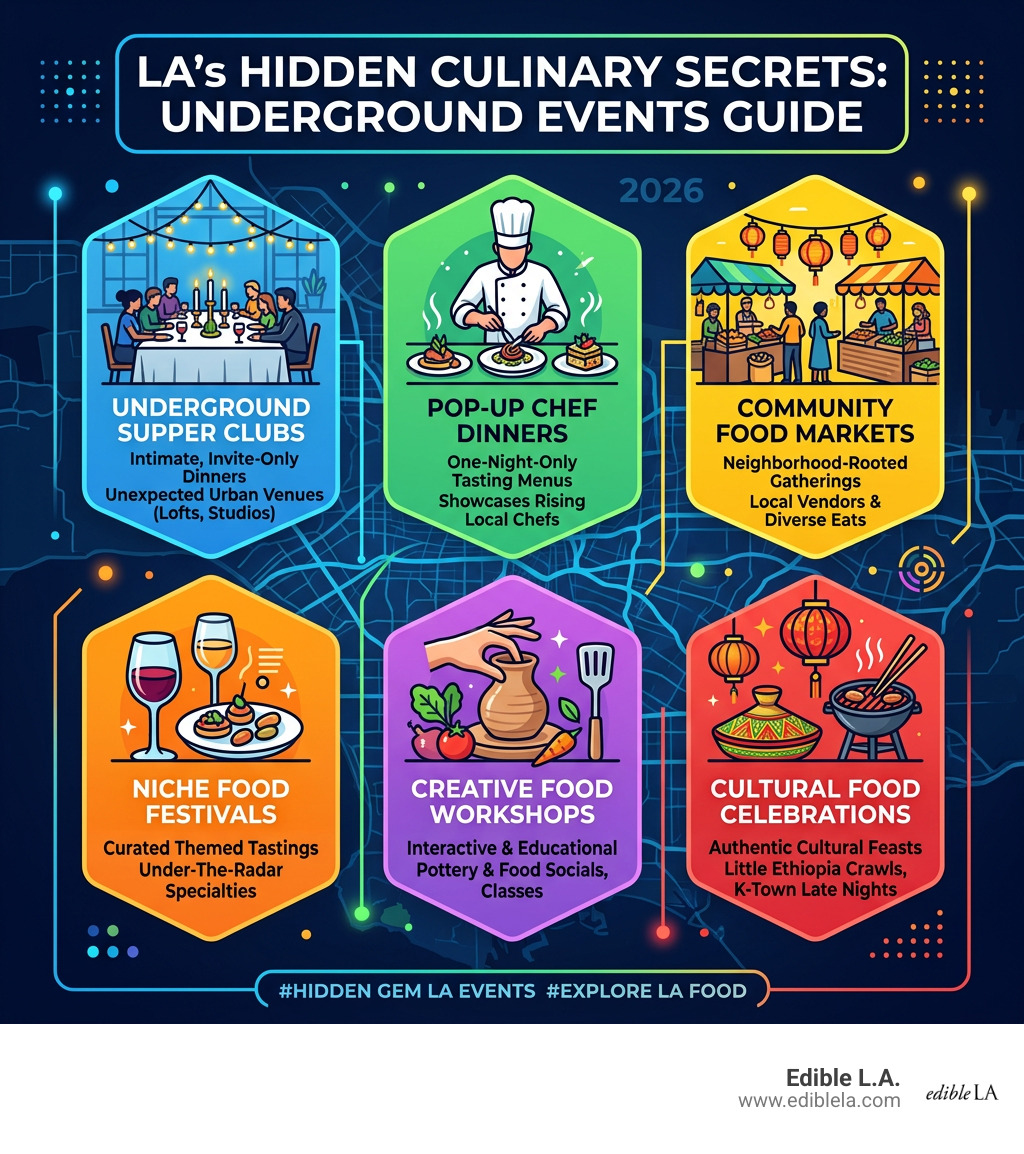 LA's HIDDEN CULINARY SECRETS: UNDERGROUND EVENTS GUIDE

2026

UNDERGROUND SUPPER CLUBS

Intimate, Invite-Only Dinners
Unexpected Urban Venues (Lofts, Studios)

POP-UP CHEF DINNERS

One-Night-Only Tasting Menus
Showcases Rising Local Chefs

COMMUNITY FOOD MARKETS

Neighborhood-Rooted Gatherings
Local Vendors & Diverse Eats

NICHE FOOD FESTIVALS

Curated Themed Tastings
Under-The-Radar Specialties

CREATIVE FOOD WORKSHOPS

Interactive & Educational
Pottery & Food Socials, Classes

CULTURAL FOOD CELEBRATIONS

Authentic Cultural Feasts
Little Ethiopia Crawls, K-Town Late Nights

#HIDDEN GEM LA EVENTS #EXPLORE LA FOOD

Edible L.A.
www.ediblela.com

edible LA