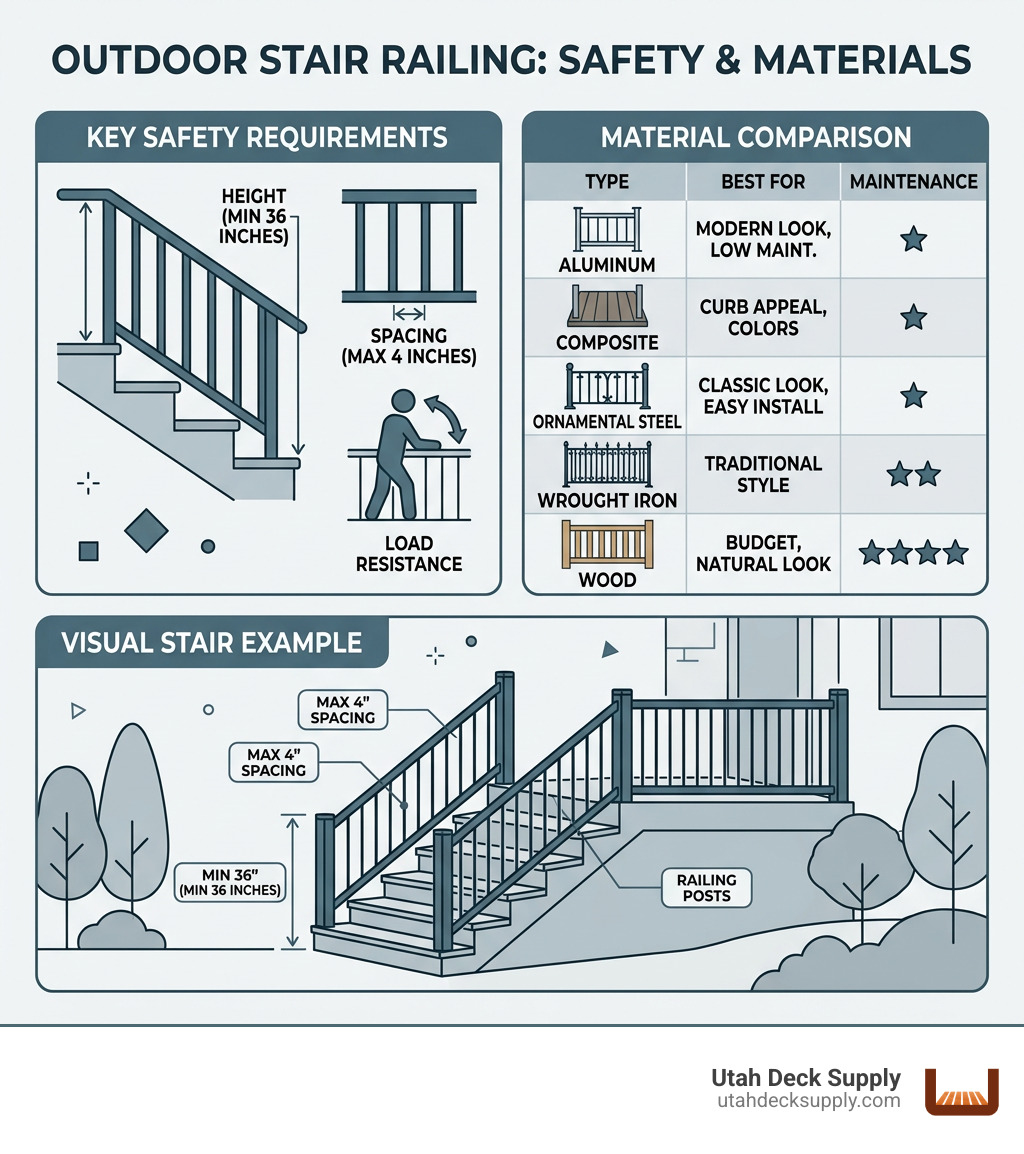 OUTDOOR STAIR RAILING: SAFETY & MATERIALS

KEY SAFETY REQUIREMENTS

HEIGHT (MIN 36 INCHES)

SPACING (MAX 4 INCHES)

LOAD RESISTANCE

MATERIAL COMPARISON

| TYPE | BEST FOR | MAINTENANCE |
|---|---|---|
| ALUMINUM | MODERN LOOK, LOW MAINT. | ★ |
| COMPOSITE | CURB APPEAL, COLORS | ★ |
| ORNAMENTAL STEEL | CLASSIC LOOK, EASY INSTALL | ★ |
| WROUGHT IRON | TRADITIONAL STYLE | ★★ |
| WOOD | BUDGET, NATURAL LOOK | ★★★★ |

VISUAL STAIR EXAMPLE

MAX 4" SPACING

MAX 4" SPACING

MIN 36" (MIN 36 INCHES)

RAILING POSTS

Utah Deck Supply
utahdecksupply.com