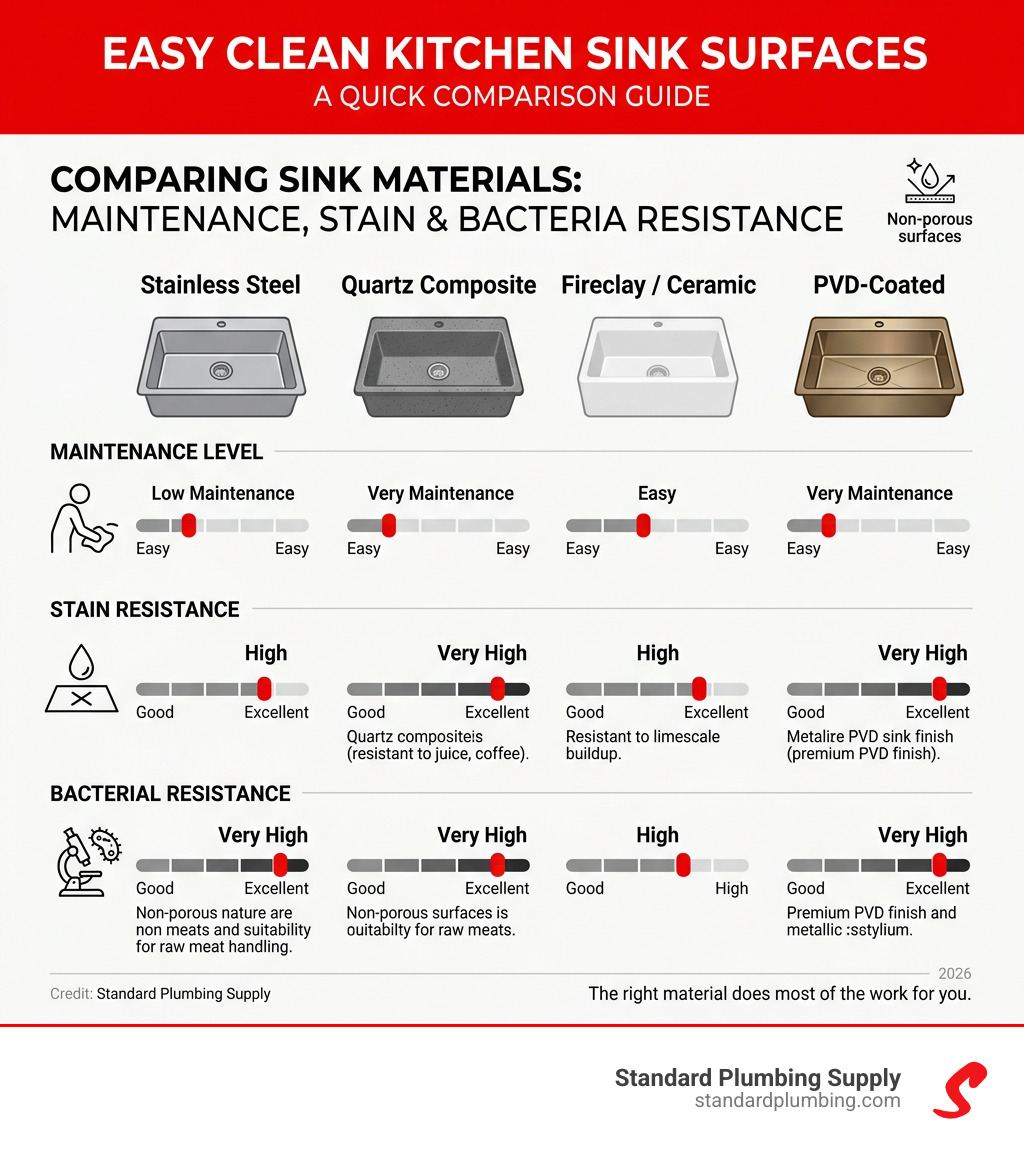 EASY CLEAN KITCHEN SINK SURFACES
A QUICK COMPARISON GUIDE

COMPARING SINK MATERIALS:
MAINTENANCE, STAIN & BACTERIA RESISTANCE

Non-porous surfaces

Stainless Steel
Quartz Composite
Fireclay / Ceramic
PVD-Coated

MAINTENANCE LEVEL

Low Maintenance
Easy Easy

Very Maintenance
Easy Easy

Easy
Easy Easy

Very Maintenance
Easy Easy

STAIN RESISTANCE

High
Good Excellent

Very High
Good Excellent
Quartz compositeis (resistant to juice, coffee).

High
Good Excellent
Resistant to limescale buildup.

Very High
Good Excellent
Metalire PVD sink finish (premium PVD finish).

BACTERIAL RESISTANCE

Very High
Good Excellent
Non-porous nature are non meats and suitability for raw meat handling.

Very High
Good Excellent
Non-porous surfaces is ouitabilty for raw meats.

High
Good High

Very High
Good Excellent
Premium PVD finish and metallic :sstylium.

2026
Credit: Standard Plumbing Supply
The right material does most of the work for you.

Standard Plumbing Supply
standardplumbing.com