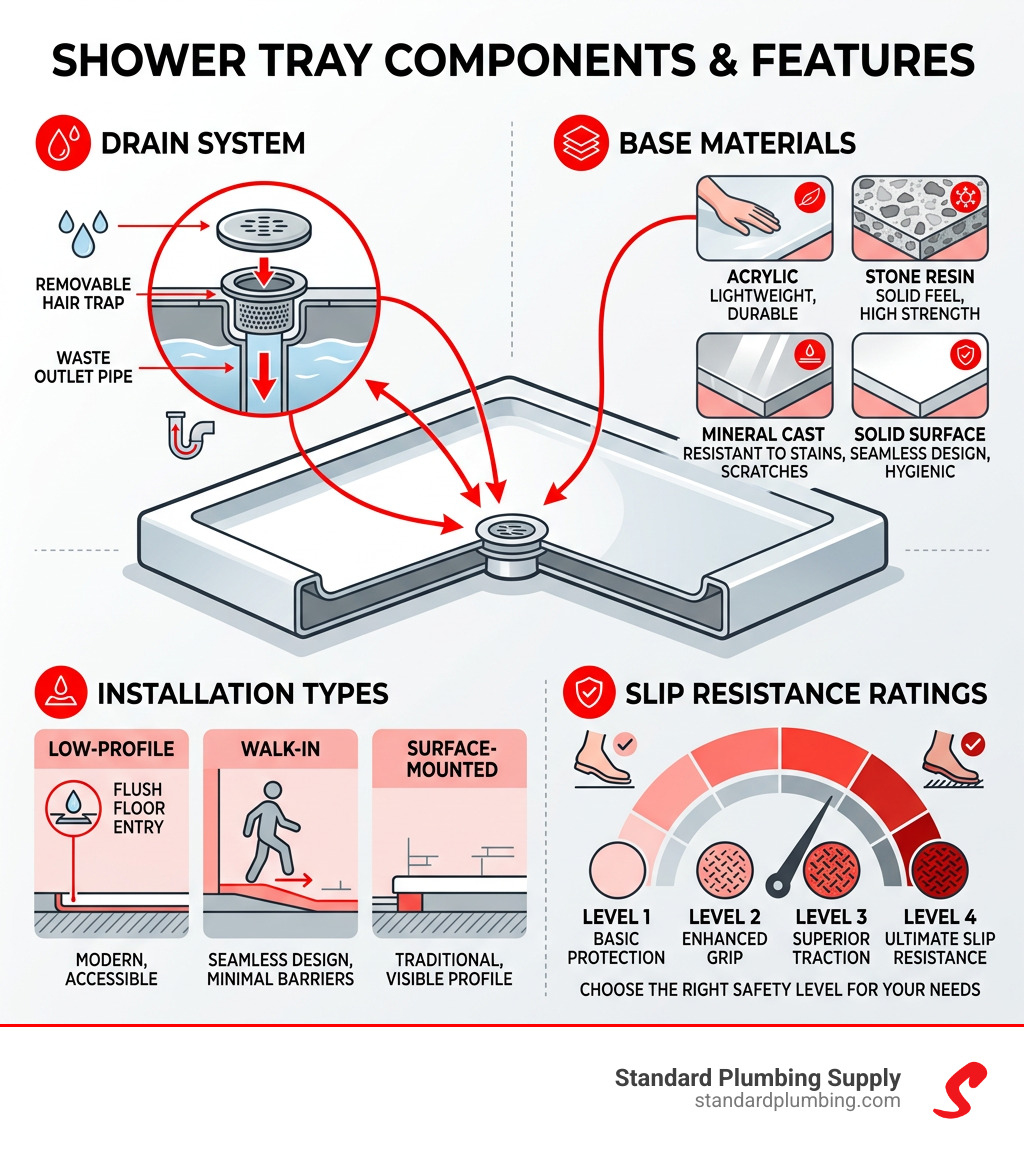 SHOWER TRAY COMPONENTS & FEATURES

DRAIN SYSTEM

REMOVABLE HAIR TRAP

WASTE OUTLET PIPE

BASE MATERIALS

ACRYLIC
LIGHTWEIGHT, DURABLE

STONE RESIN
SOLID FEEL, HIGH STRENGTH

MINERAL CAST
RESISTANT TO STAINS, SCRATCHES

SOLID SURFACE
SEAMLESS DESIGN, HYGIENIC

INSTALLATION TYPES

LOW-PROFILE
FLUSH FLOOR ENTRY
MODERN, ACCESSIBLE

WALK-IN
SEAMLESS DESIGN, MINIMAL BARRIERS

SURFACE-MOUNTED
TRADITIONAL, VISIBLE PROFILE

SLIP RESISTANCE RATINGS

LEVEL 1
BASIC PROTECTION

LEVEL 2
ENHANCED GRIP

LEVEL 3
SUPERIOR TRACTION

LEVEL 4
ULTIMATE SLIP RESISTANCE

CHOOSE THE RIGHT SAFETY LEVEL FOR YOUR NEEDS

Standard Plumbing Supply
standardplumbing.com