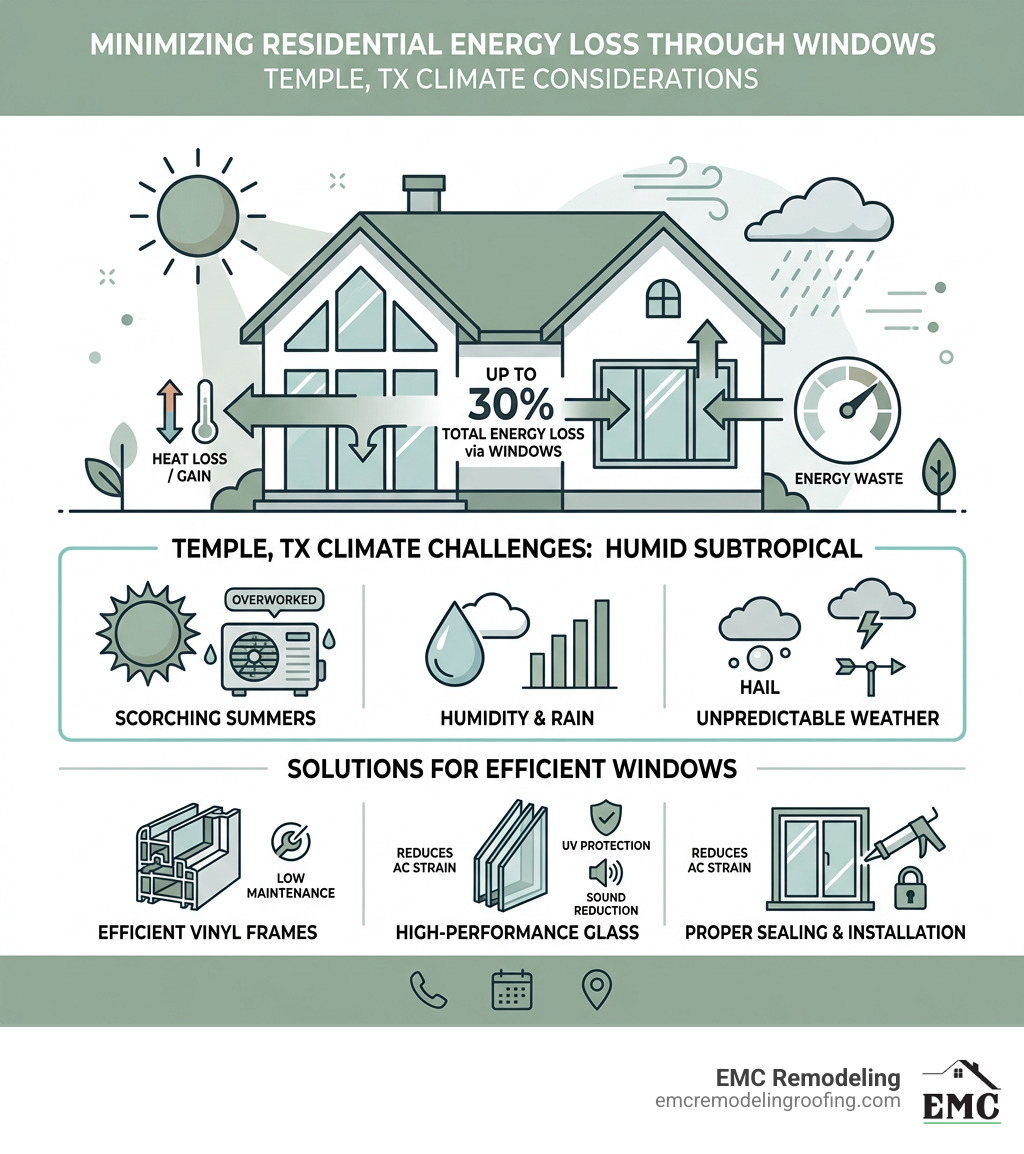 MINIMIZING RESIDENTIAL ENERGY LOSS THROUGH WINDOWS
TEMPLE, TX CLIMATE CONSIDERATIONS

HEAT LOSS / GAIN

UP TO
30%
TOTAL ENERGY LOSS via WINDOWS

ENERGY WASTE

TEMPLE, TX CLIMATE CHALLENGES: HUMID SUBTROPICAL

OVERWORKED

SCORCHING SUMMERS

HUMIDITY & RAIN

HAIL

UNPREDICTABLE WEATHER

SOLUTIONS FOR EFFICIENT WINDOWS

LOW MAINTENANCE

EFFICIENT VINYL FRAMES

REDUCES AC STRAIN

UV PROTECTION

SOUND REDUCTION

HIGH-PERFORMANCE GLASS

REDUCES AC STRAIN

PROPER SEALING & INSTALLATION

EMC Remodeling
emcremodelingroofing.com

EMC