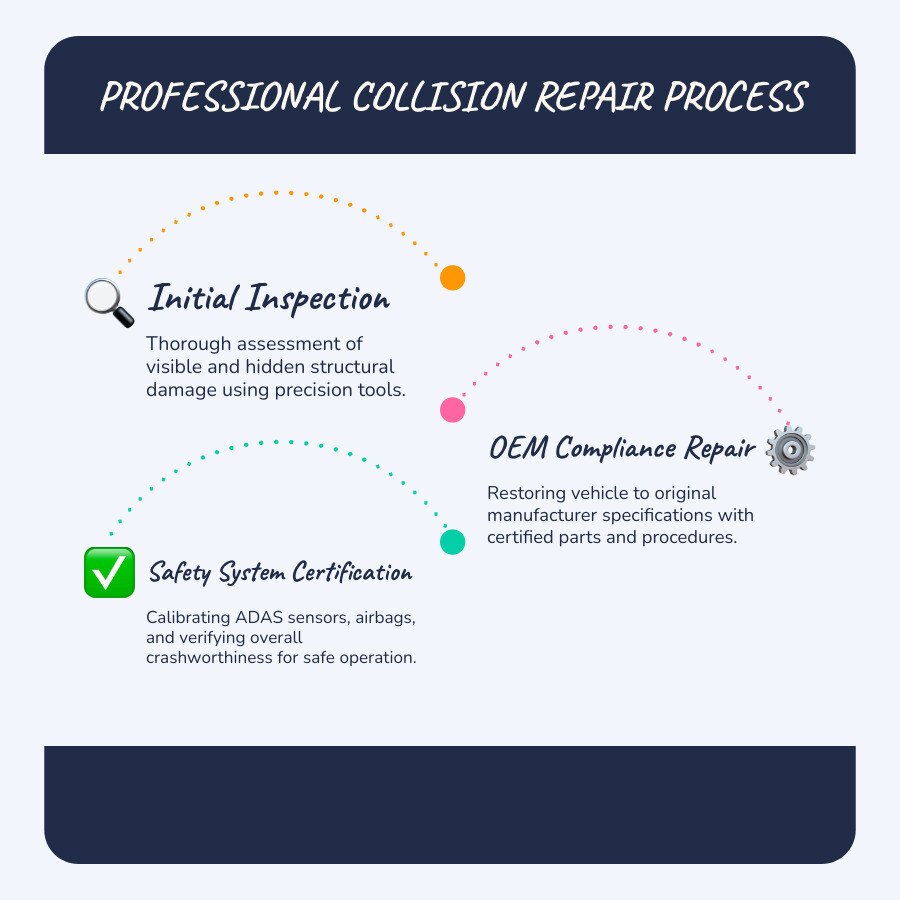 PROFESSIONAL COLLISION REPAIR PROCESS

Initial Inspection

Thorough assessment of visible and hidden structural damage using precision tools.

OEM Compliance Repair

Restoring vehicle to original manufacturer specifications with certified parts and procedures.

Safety System Certification

Calibrating ADAS sensors, airbags, and verifying overall crashworthiness for safe operation.