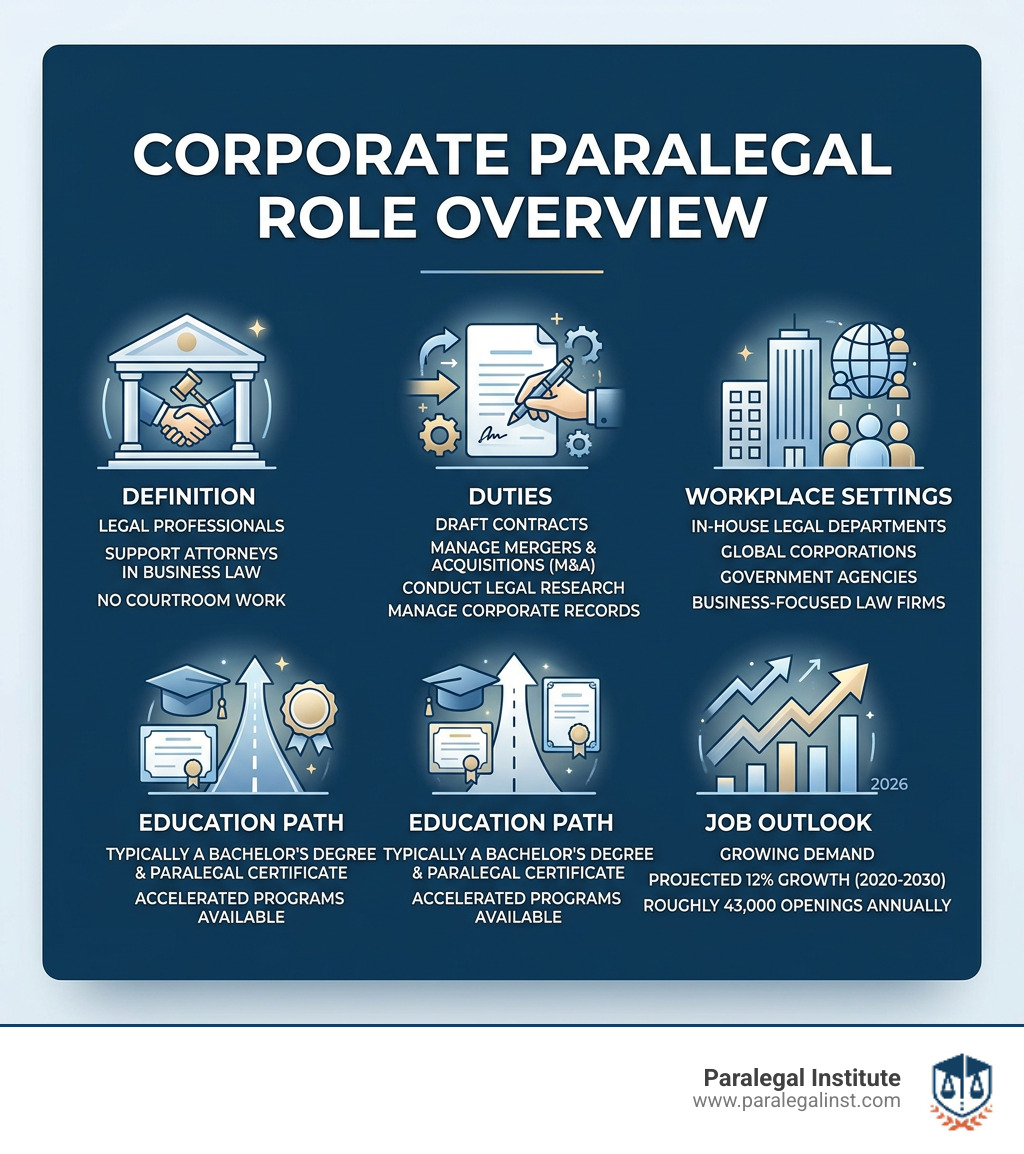 CORPORATE PARALEGAL ROLE OVERVIEW

DEFINITION
LEGAL PROFESSIONALS
SUPPORT ATTORNEYS IN BUSINESS LAW
NO COURTROOM WORK

DUTIES
DRAFT CONTRACTS
MANAGE MERGERS & ACQUISITIONS (M&A)
CONDUCT LEGAL RESEARCH
MANAGE CORPORATE RECORDS

WORKPLACE SETTINGS
IN-HOUSE LEGAL DEPARTMENTS
GLOBAL CORPORATIONS
GOVERNMENT AGENCIES
BUSINESS-FOCUSED LAW FIRMS

EDUCATION PATH
TYPICALLY A BACHELOR'S DEGREE & PARALEGAL CERTIFICATE
ACCELERATED PROGRAMS AVAILABLE

EDUCATION PATH
TYPICALLY A BACHELOR'S DEGREE & PARALEGAL CERTIFICATE
ACCELERATED PROGRAMS AVAILABLE

2026

JOB OUTLOOK
GROWING DEMAND
PROJECTED 12% GROWTH (2020-2030)
ROUGHLY 43,000 OPENINGS ANNUALLY

Paralegal Institute
www.paralegalinst.com