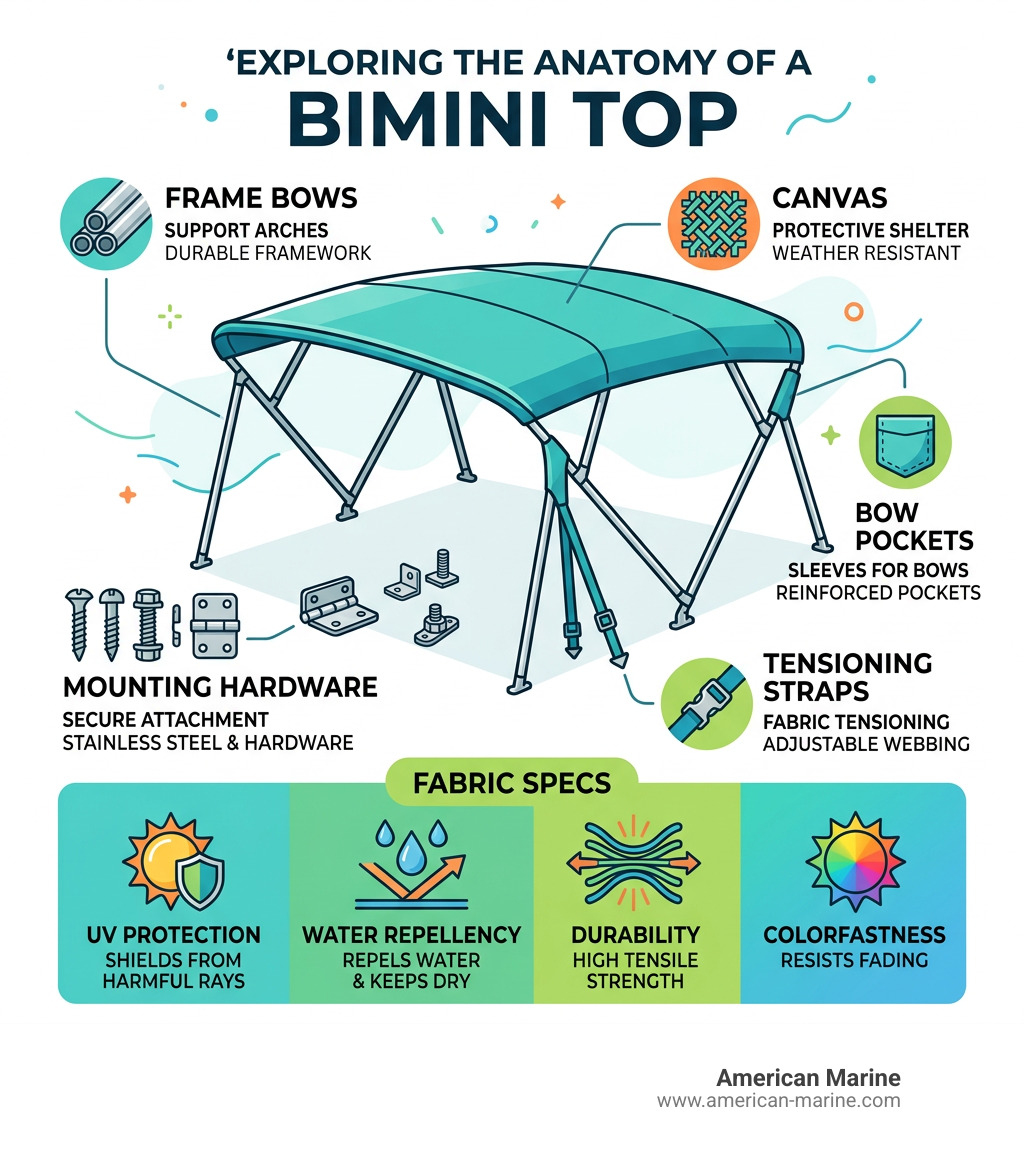 'EXPLORING THE ANATOMY OF A
BIMINI TOP

FRAME BOWS
SUPPORT ARCHES
DURABLE FRAMEWORK

CANVAS
PROTECTIVE SHELTER
WEATHER RESISTANT

BOW POCKETS
SLEEVES FOR BOWS
REINFORCED POCKETS

MOUNTING HARDWARE
SECURE ATTACHMENT
STAINLESS STEEL & HARDWARE

TENSIONING STRAPS
FABRIC TENSIONING
ADJUSTABLE WEBBING

FABRIC SPECS

UV PROTECTION
SHIELDS FROM HARMFUL RAYS

WATER REPELLENCY
REPELS WATER & KEEPS DRY

DURABILITY
HIGH TENSILE STRENGTH

COLORFASTNESS
RESISTS FADING

American Marine
www.american-marine.com