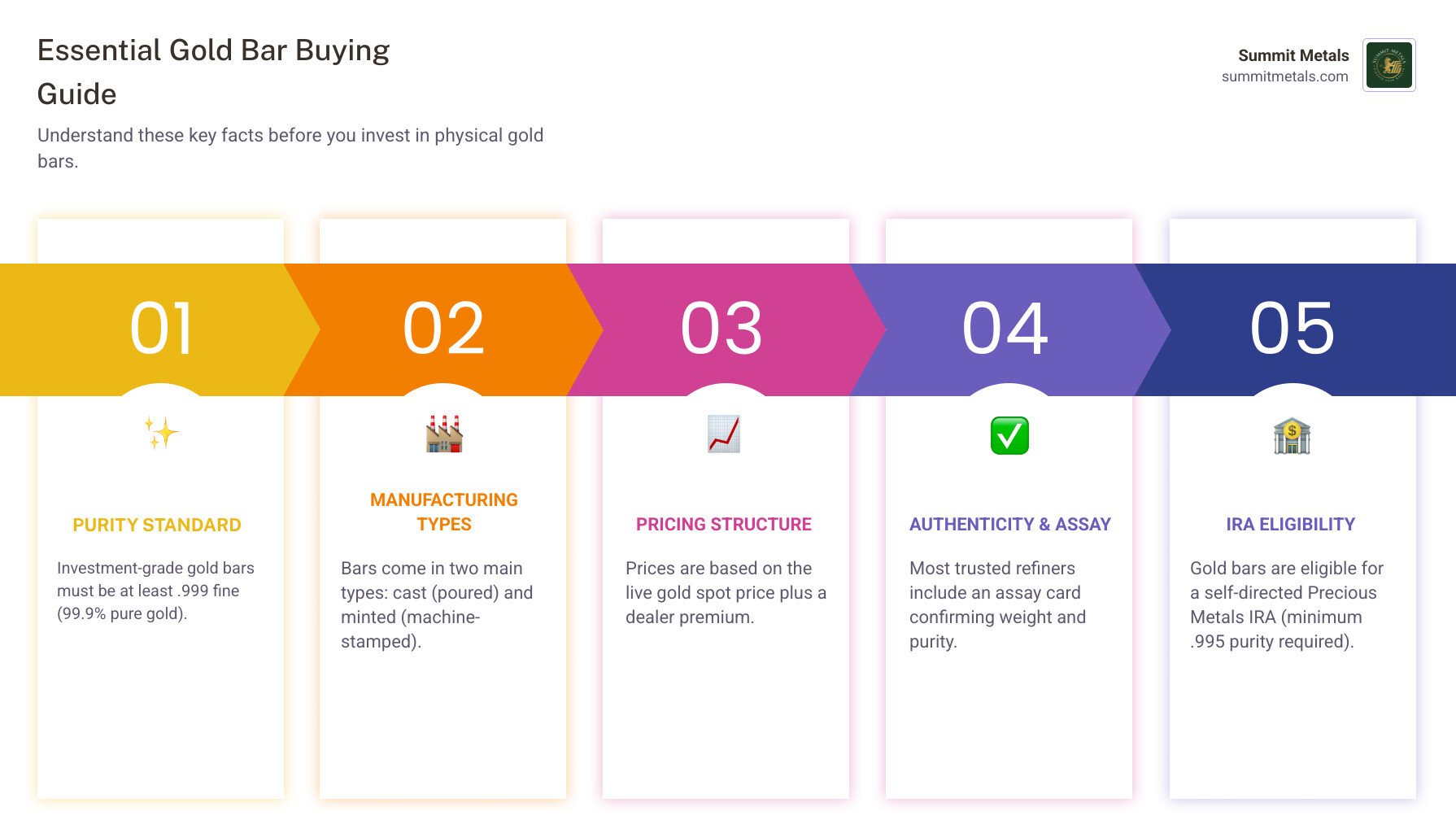 Essential Gold Bar Buying Guide

Understand these key facts before you invest in physical gold bars.

Summit Metals
summitmetals.com

01

PURITY STANDARD

Investment-grade gold bars must be at least .999 fine (99.9% pure gold).

02

MANUFACTURING TYPES

Bars come in two main types: cast (poured) and minted (machine-stamped).

03

PRICING STRUCTURE

Prices are based on the live gold spot price plus a dealer premium.

04

AUTHENTICITY & ASSAY

Most trusted refiners include an assay card confirming weight and purity.

05

IRA ELIGIBILITY

Gold bars are eligible for a self-directed Precious Metals IRA (minimum .995 purity required).