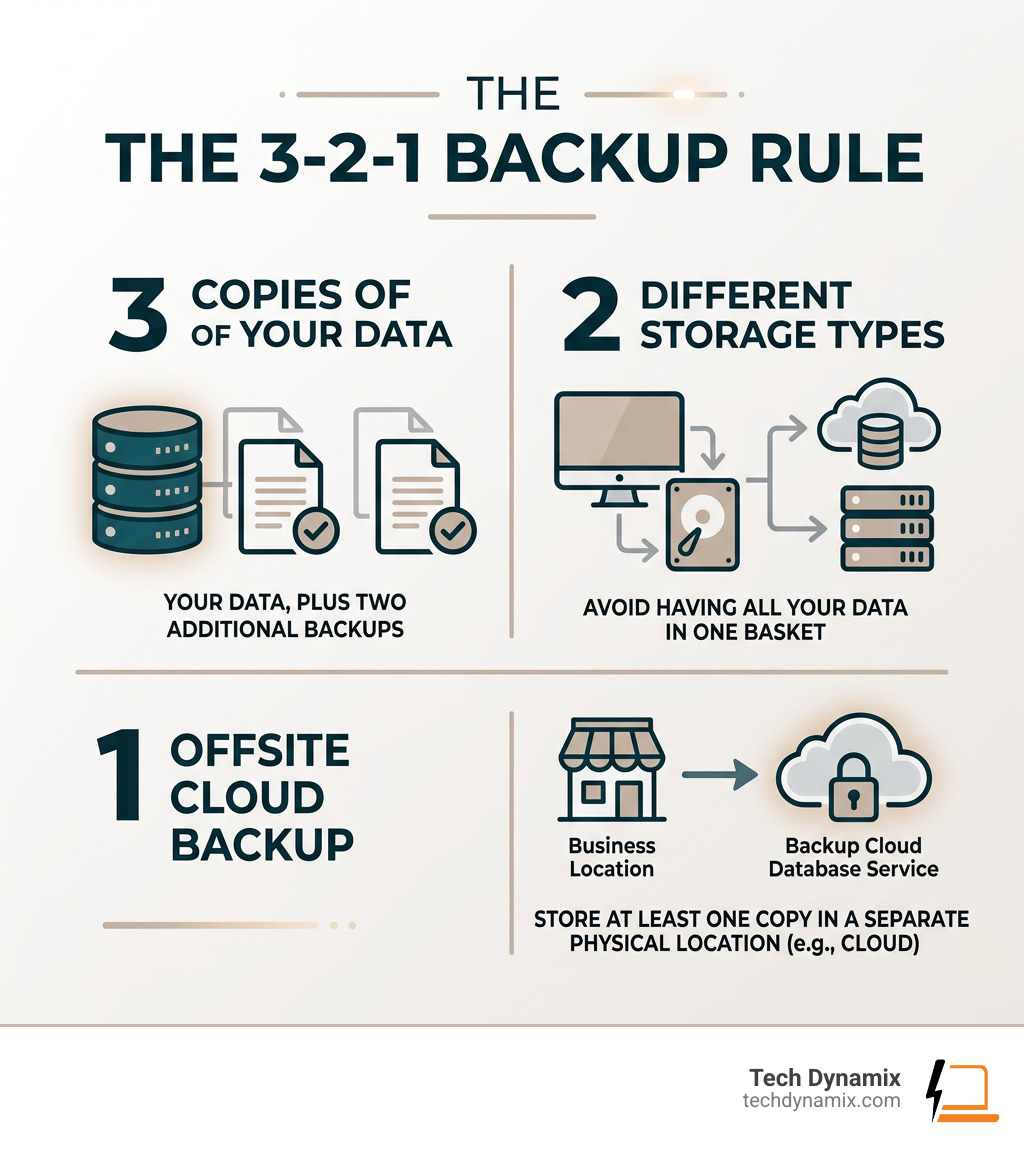 THE

THE 3-2-1 BACKUP RULE

3 COPIES OF OF YOUR DATA

YOUR DATA, PLUS TWO ADDITIONAL BACKUPS

2 DIFFERENT STORAGE TYPES

AVOID HAVING ALL YOUR DATA IN ONE BASKET

1 OFFSITE CLOUD BACKUP

Business Location

Backup Cloud Database Service

STORE AT LEAST ONE COPY IN A SEPARATE PHYSICAL LOCATION (e.g., CLOUD)

Tech Dynamix
techdynamix.com