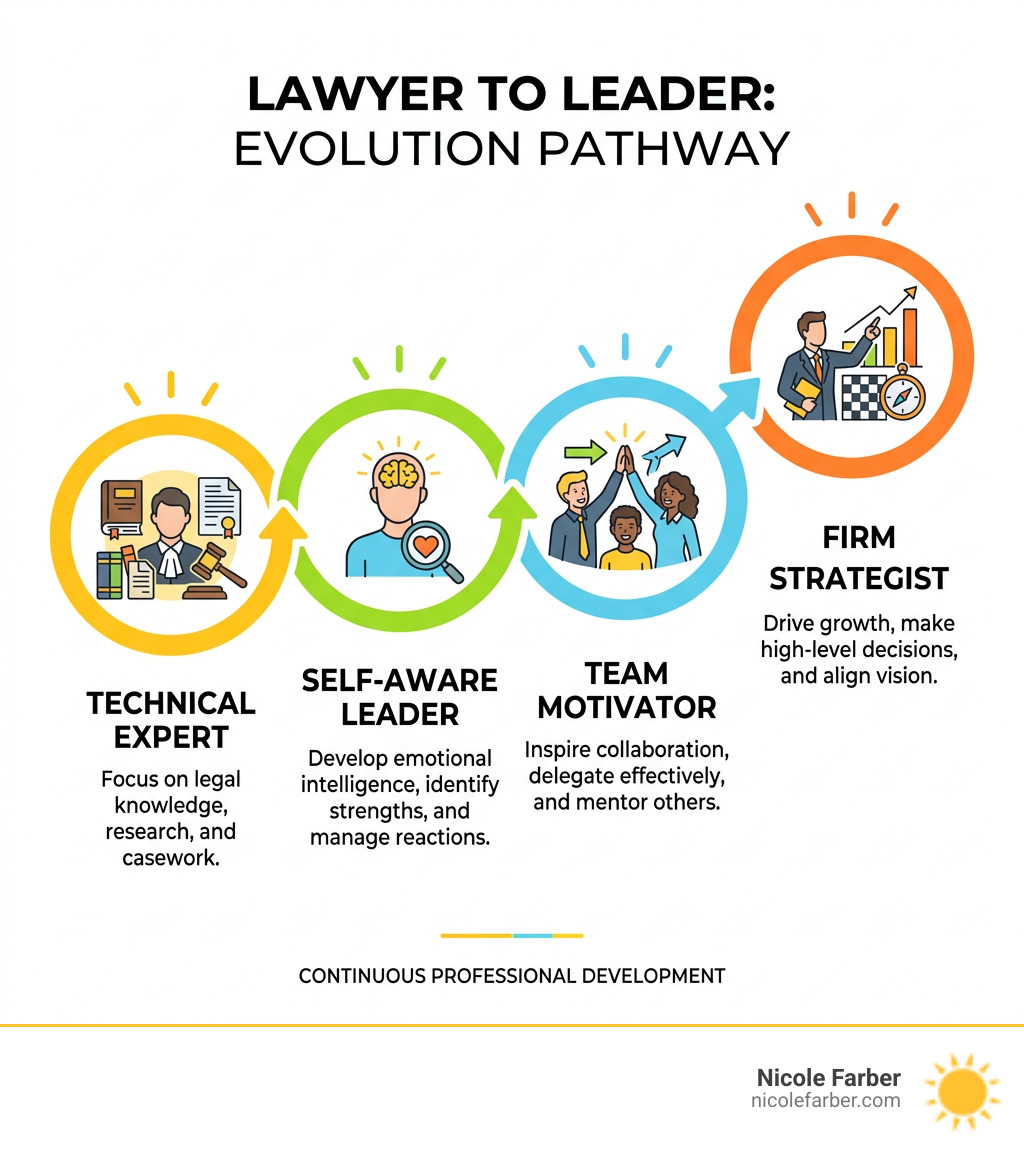 LAWYER TO LEADER:
EVOLUTION PATHWAY

TECHNICAL EXPERT
Focus on legal knowledge, research, and casework.

SELF-AWARE LEADER
Develop emotional intelligence, identify strengths, and manage reactions.

TEAM MOTIVATOR
Inspire collaboration, delegate effectively, and mentor others.

FIRM STRATEGIST
Drive growth, make high-level decisions, and align vision.

CONTINUOUS PROFESSIONAL DEVELOPMENT

Nicole Farber
nicolefarber.com