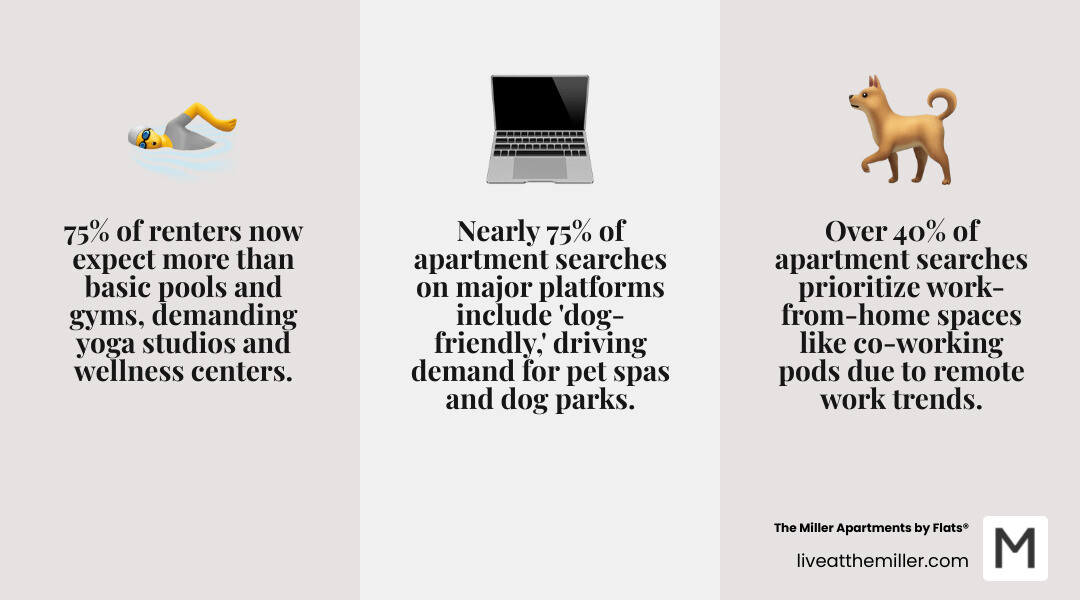 75% of renters now expect more than basic pools and gyms, demanding yoga studios and wellness centers.

Nearly 75% of apartment searches on major platforms include 'dog-friendly,' driving demand for pet spas and dog parks.

Over 40% of apartment searches prioritize work-from-home spaces like co-working pods due to remote work trends.

The Miller Apartments by Flats®

liveatthemiller.com

M