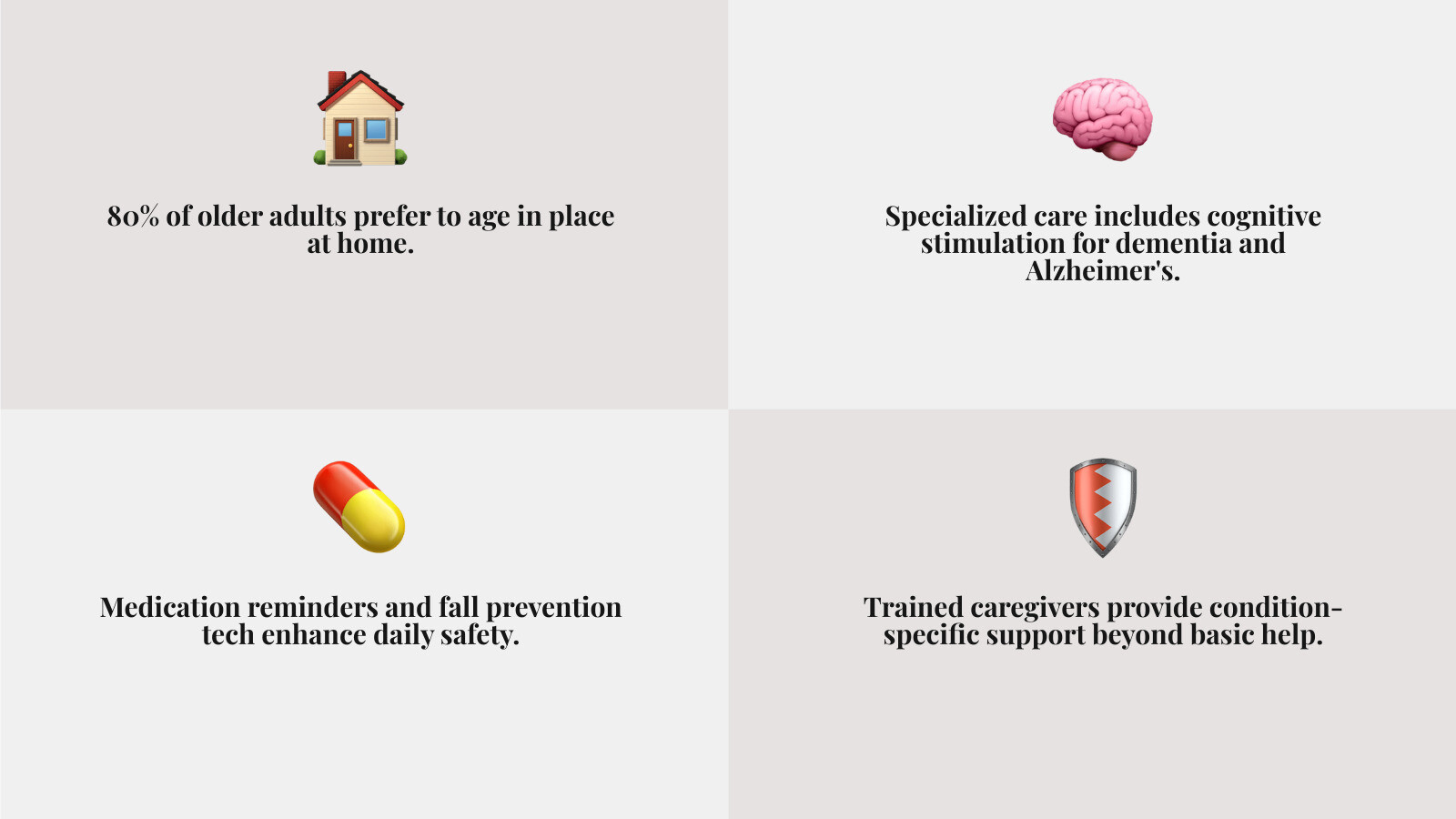 80% of older adults prefer to age in place at home.

Specialized care includes cognitive stimulation for dementia and Alzheimer's.

Medication reminders and fall prevention tech enhance daily safety.

Trained caregivers provide condition-specific support beyond basic help.