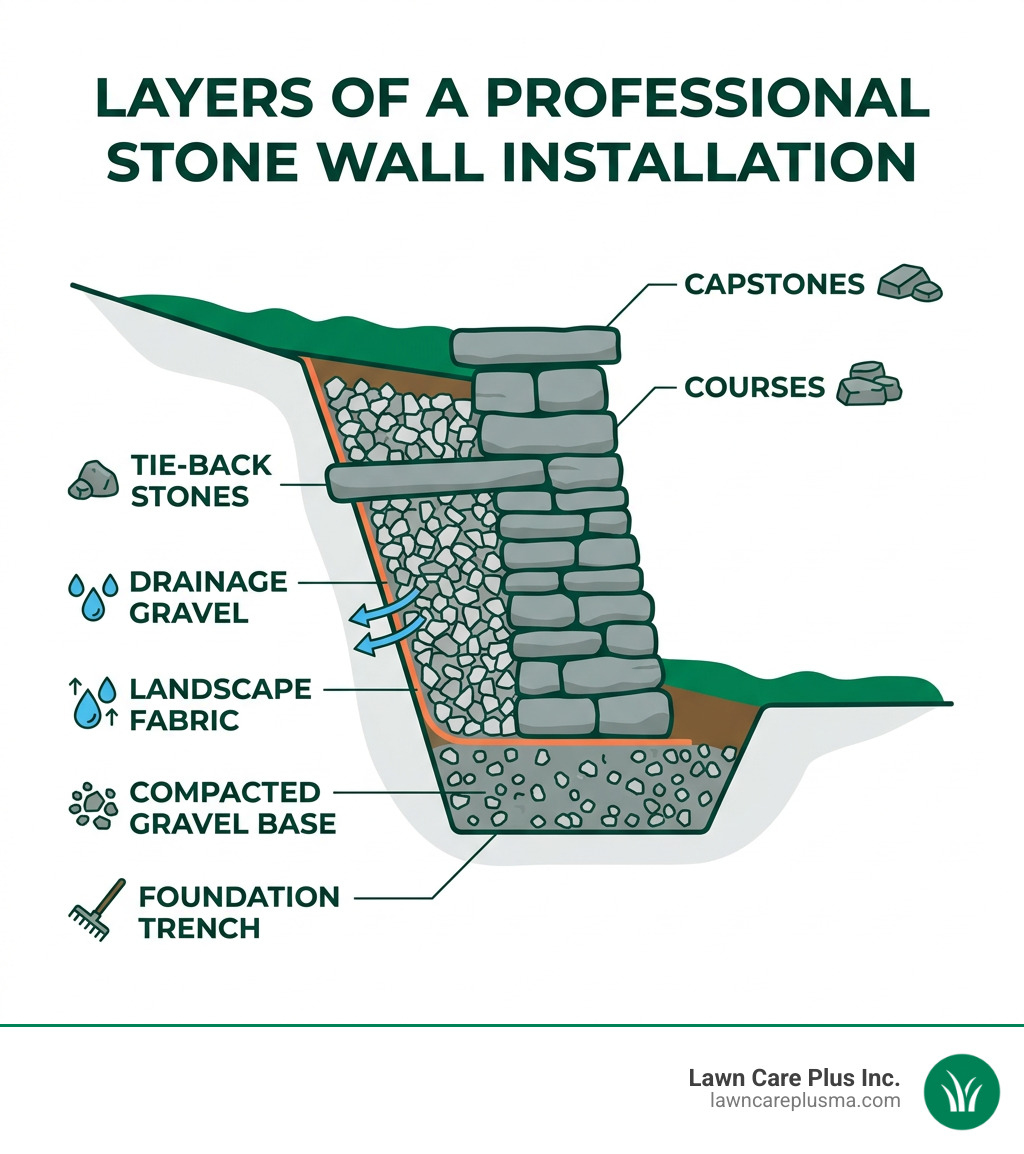 LAYERS OF A PROFESSIONAL STONE WALL INSTALLATION

CAPSTONES

COURSES

TIE-BACK STONES

DRAINAGE GRAVEL

LANDSCAPE FABRIC

COMPACTED GRAVEL BASE

FOUNDATION TRENCH

Lawn Care Plus Inc.
lawncareplusma.com