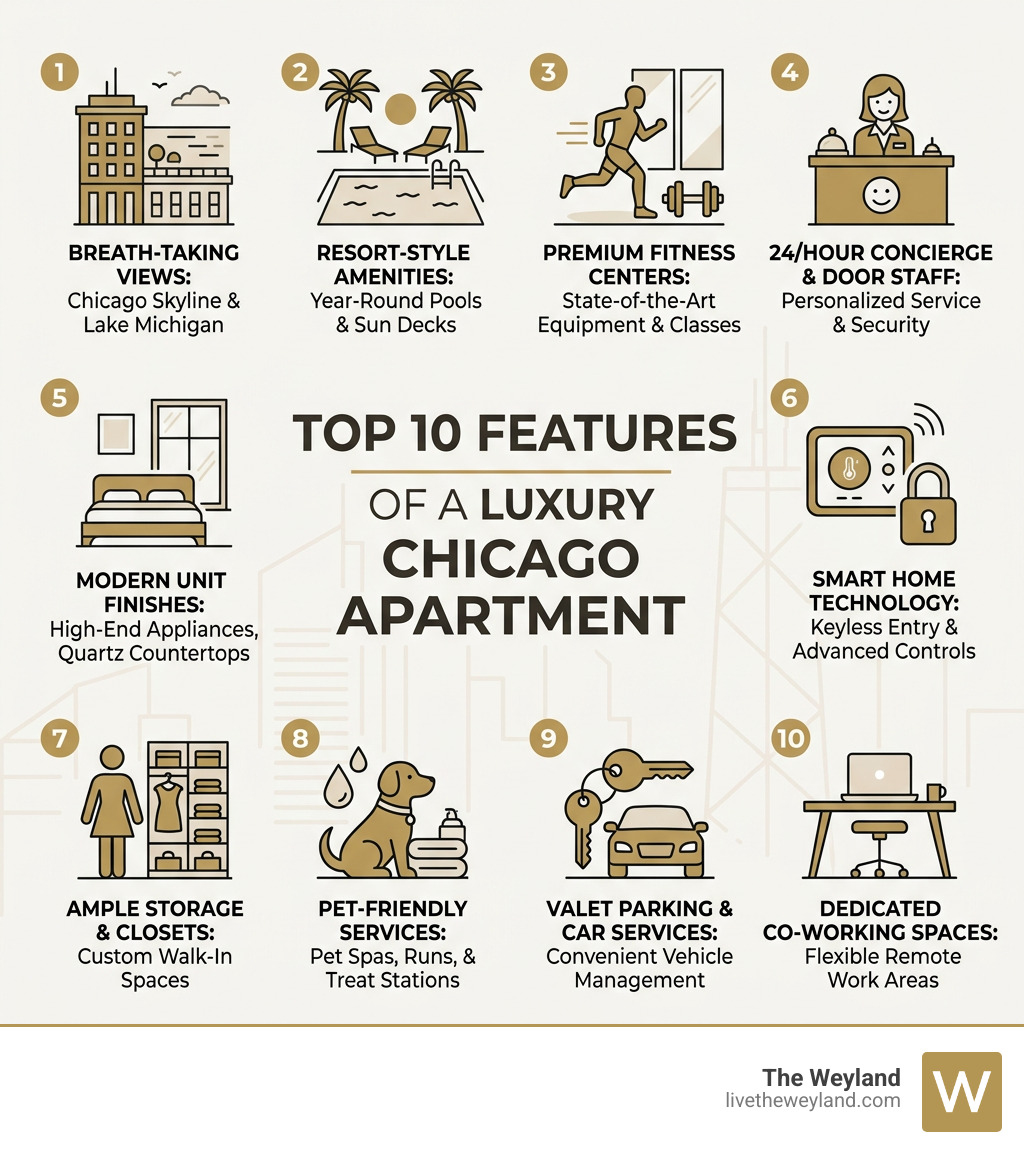 1
BREATH-TAKING VIEWS:
Chicago Skyline & Lake Michigan

2
RESORT-STYLE AMENITIES:
Year-Round Pools & Sun Decks

3
PREMIUM FITNESS CENTERS:
State-of-the-Art Equipment & Classes

4
24/HOUR CONCIERGE & DOOR STAFF:
Personalized Service & Security

5
MODERN UNIT FINISHES:
High-End Appliances, Quartz Countertops

TOP 10 FEATURES
OF A LUXURY CHICAGO APARTMENT

6
SMART HOME TECHNOLOGY:
Keyless Entry & Advanced Controls

7
AMPLE STORAGE & CLOSETS:
Custom Walk-In Spaces

8
PET-FRIENDLY SERVICES:
Pet Spas, Runs, & Treat Stations

9
VALET PARKING & CAR SERVICES:
Convenient Vehicle Management

10
DEDICATED CO-WORKING SPACES:
Flexible Remote Work Areas

The Weyland
livetheweyland.com
W