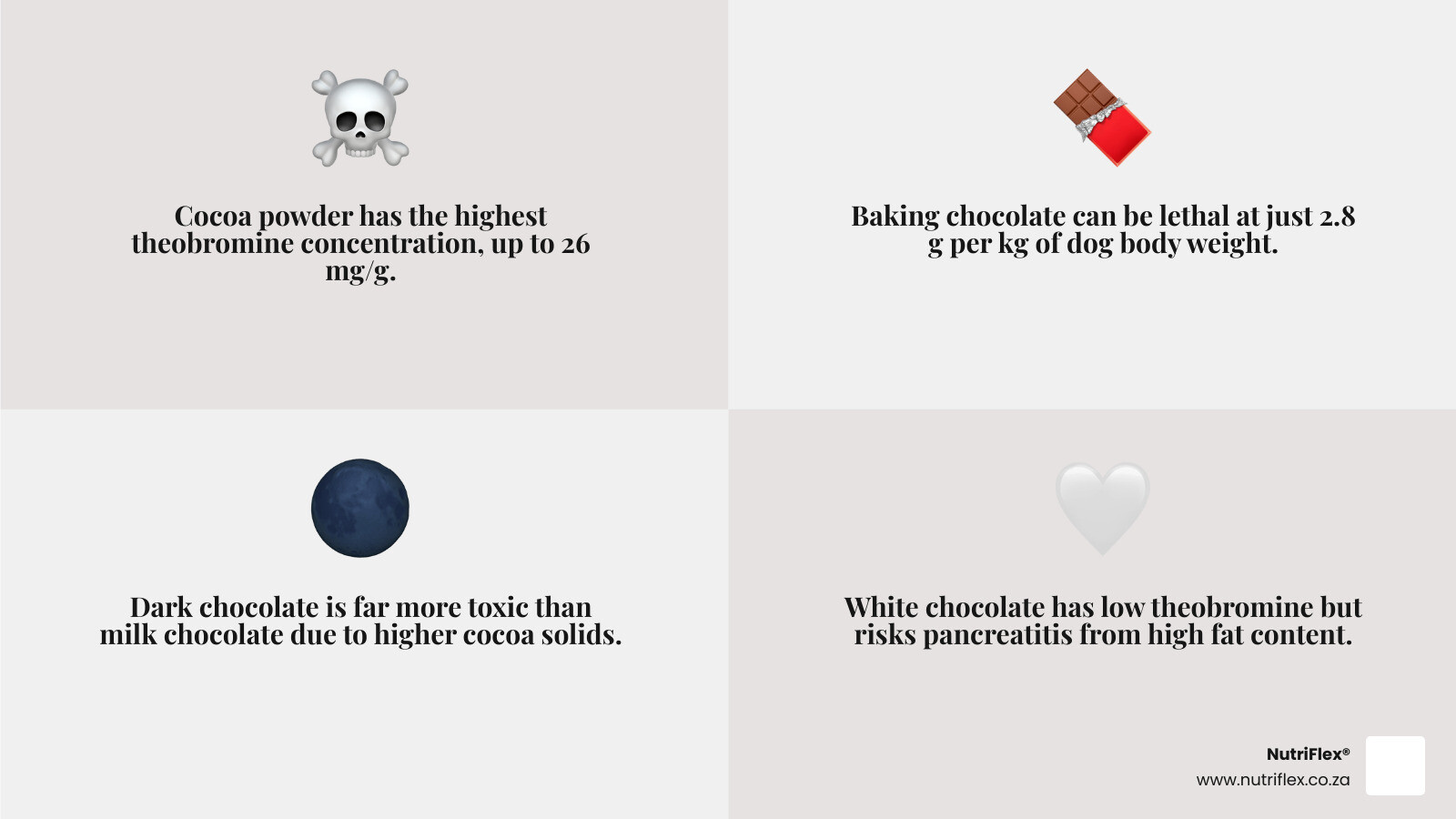 Cocoa powder has the highest theobromine concentration, up to 26 mg/g.

Baking chocolate can be lethal at just 2.8 g per kg of dog body weight.

Dark chocolate is far more toxic than milk chocolate due to higher cocoa solids.

White chocolate has low theobromine but risks pancreatitis from high fat content.

NutriFlex®
www.nutriflex.co.za