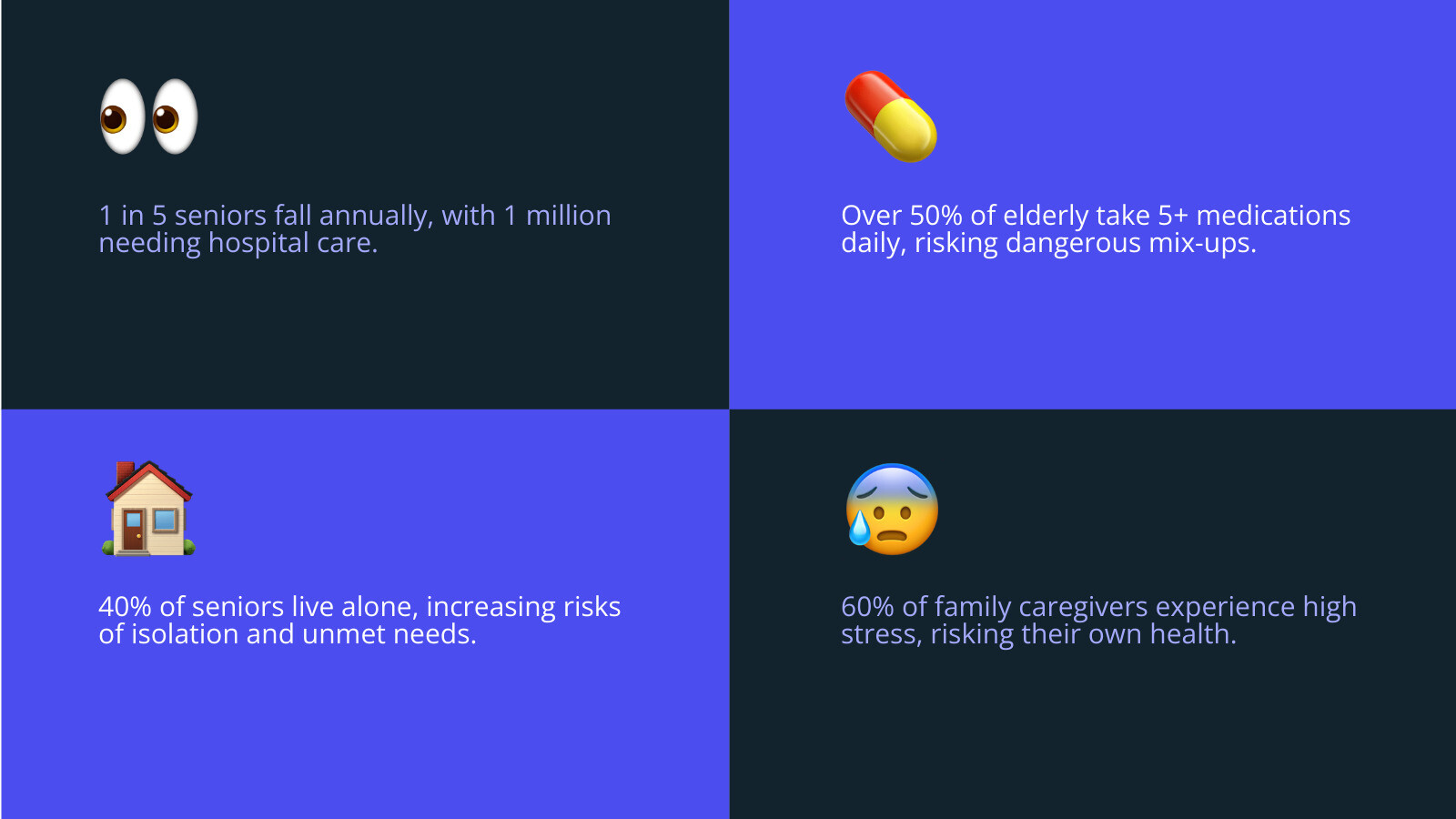 1 in 5 seniors fall annually, with 1 million needing hospital care.

Over 50% of elderly take 5+ medications daily, risking dangerous mix-ups.

40% of seniors live alone, increasing risks of isolation and unmet needs.

60% of family caregivers experience high stress, risking their own health.