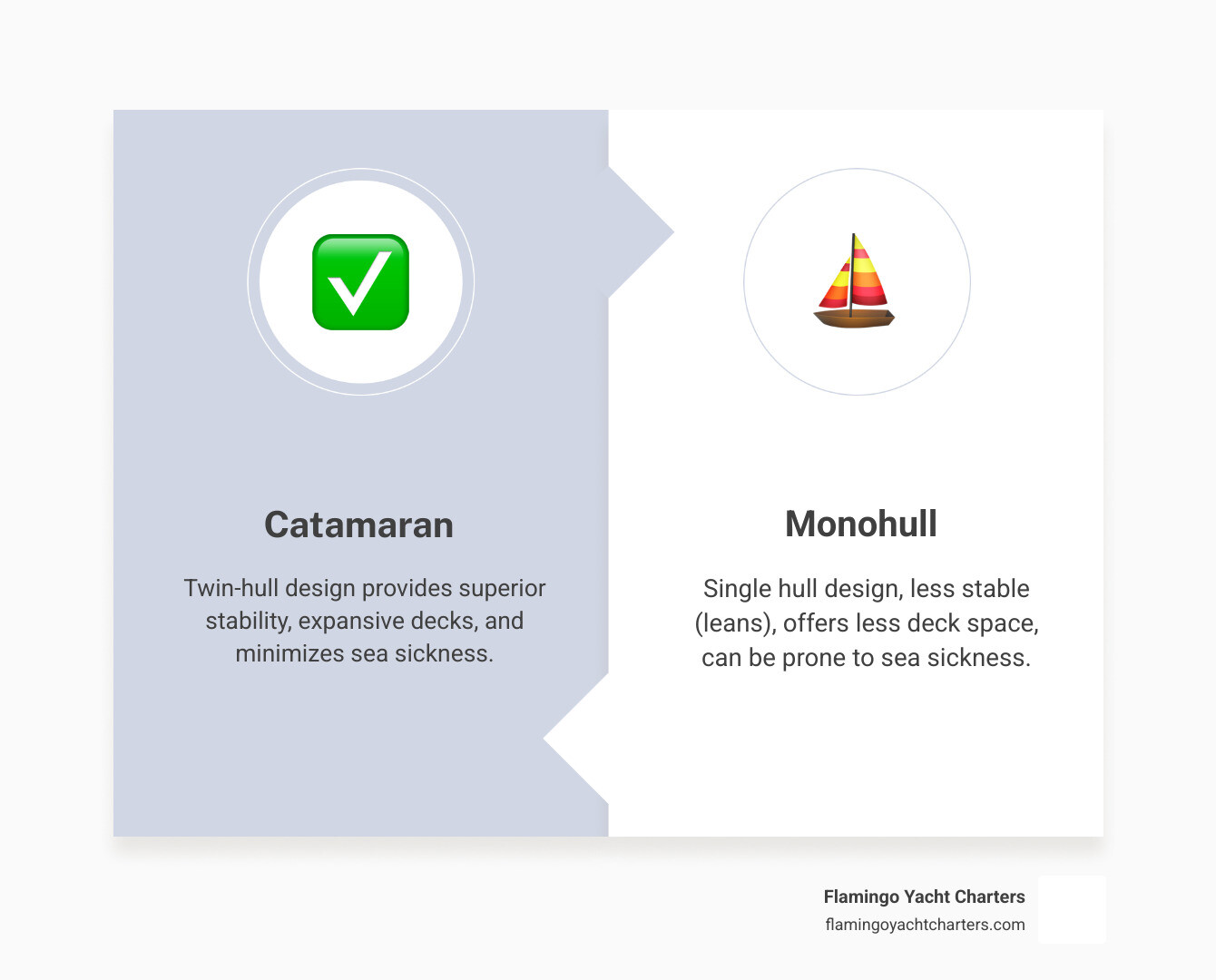 Catamaran

Twin-hull design provides superior stability, expansive decks, and minimizes sea sickness.

Monohull

Single hull design, less stable (leans), offers less deck space, can be prone to sea sickness.

Flamingo Yacht Charters
flamingoyachtcharters.com