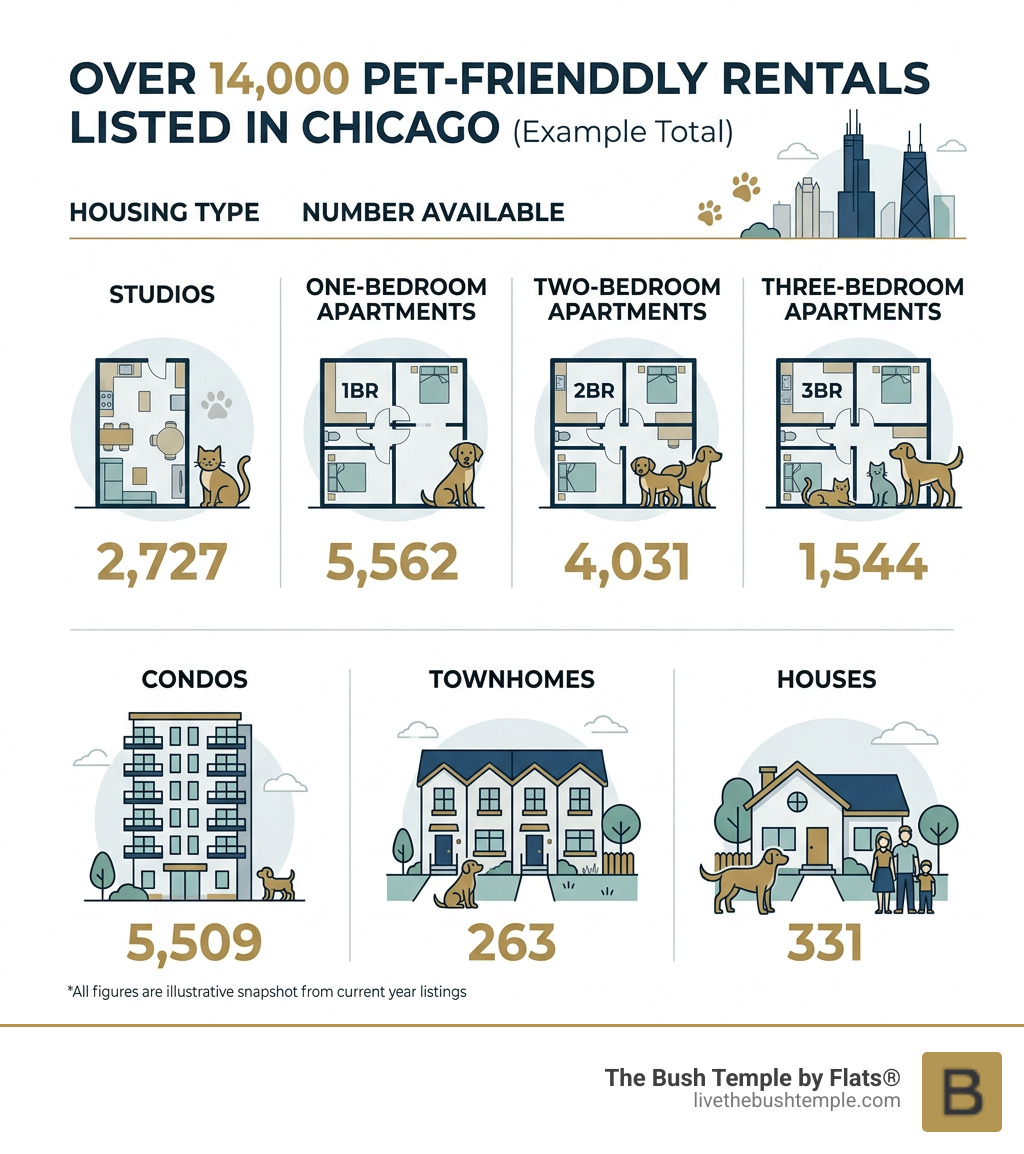 OVER 14,000 PET-FRIENDDLY RENTALS LISTED IN CHICAGO (Example Total)

HOUSING TYPE NUMBER AVAILABLE

STUDIOS

2,727

ONE-BEDROOM APARTMENTS

1BR

5,562

TWO-BEDROOM APARTMENTS

2BR

4,031

THREE-BEDROOM APARTMENTS

3BR

1,544

CONDOS

5,509

TOWNHOMES

263

HOUSES

331

*All figures are illustrative snapshot from current year listings

The Bush Temple by Flats®
livethebushtemple.com

B