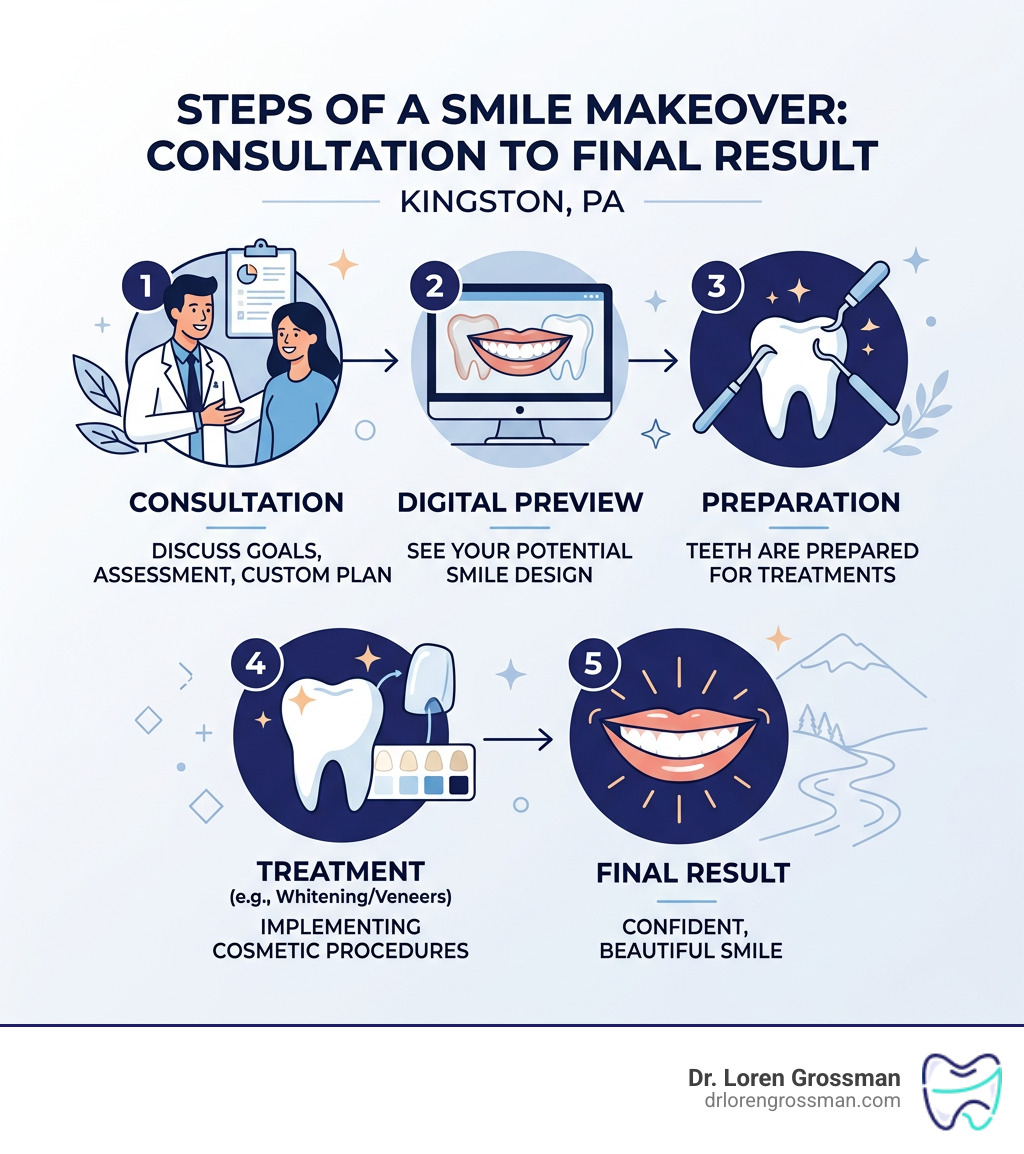 STEPS OF A SMILE MAKEOVER: CONSULTATION TO FINAL RESULT

KINGSTON, PA

1

CONSULTATION

DISCUSS GOALS, ASSESSMENT, CUSTOM PLAN

2

DIGITAL PREVIEW

SEE YOUR POTENTIAL SMILE DESIGN

3

PREPARATION

TEETH ARE PREPARED FOR TREATMENTS

4

TREATMENT
(e.g., Whitening/Veneers)

IMPLEMENTING COSMETIC PROCEDURES

5

FINAL RESULT

CONFIDENT, BEAUTIFUL SMILE

Dr. Loren Grossman
drlorengrossman.com