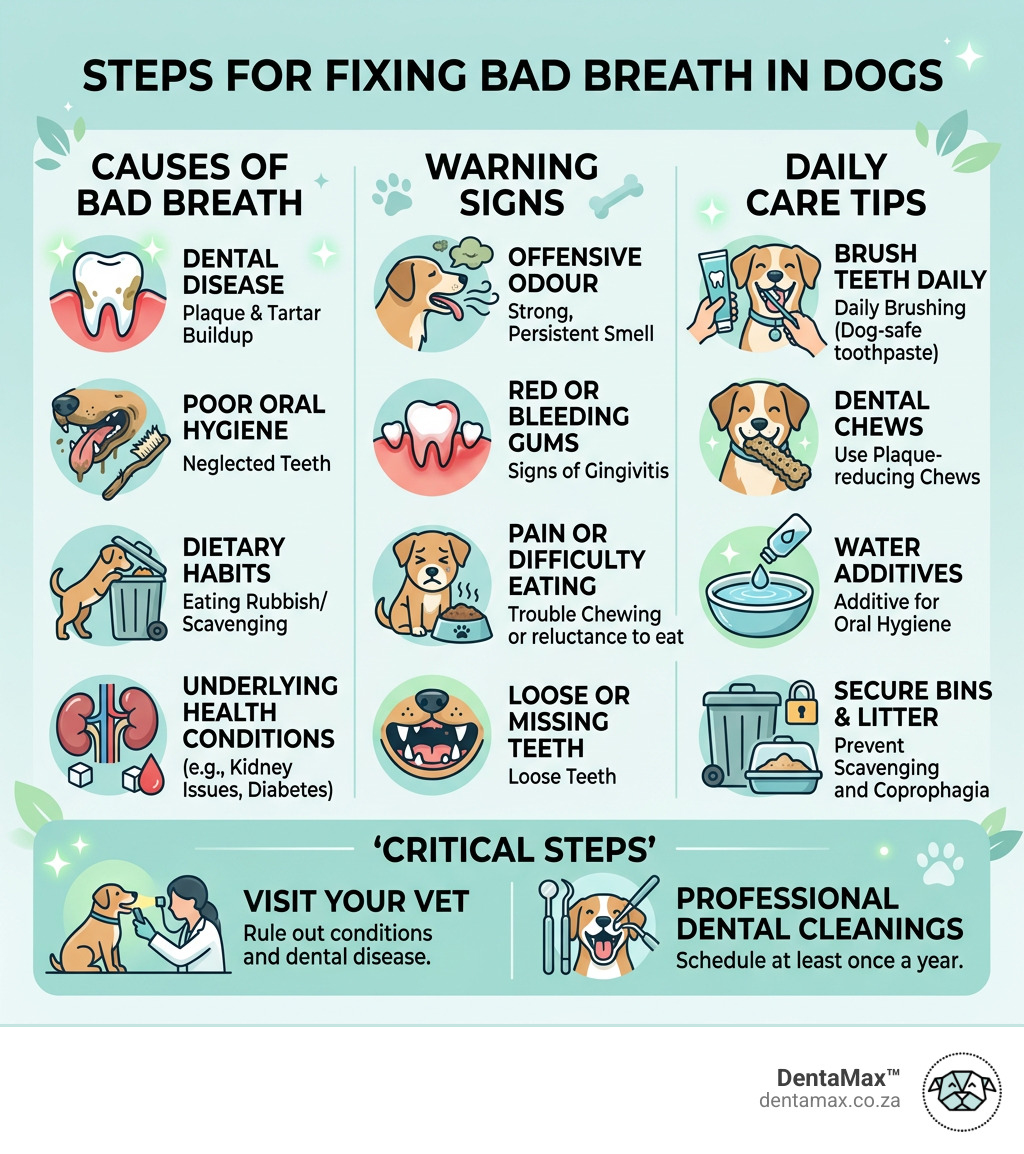 STEPS FOR FIXING BAD BREATH IN DOGS

CAUSES OF BAD BREATH

DENTAL DISEASE
Plaque & Tartar Buildup

POOR ORAL HYGIENE
Neglected Teeth

DIETARY HABITS
Eating Rubbish/ Scavenging

UNDERLYING HEALTH CONDITIONS
(e.g., Kidney Issues, Diabetes)

WARNING SIGNS

OFFENSIVE ODOUR
Strong, Persistent Smell

RED OR BLEEDING GUMS
Signs of Gingivitis

PAIN OR DIFFICULTY EATING
Trouble Chewing or reluctance to eat

LOOSE OR MISSING TEETH
Loose Teeth

DAILY CARE TIPS

BRUSH TEETH DAILY
Daily Brushing (Dog-safe toothpaste)

DENTAL CHEWS
Use Plaque-reducing Chews

WATER ADDITIVES
Additive for Oral Hygiene

SECURE BINS & LITTER
Prevent Scavenging and Coprophagia

'CRITICAL STEPS'

VISIT YOUR VET
Rule out conditions and dental disease.

PROFESSIONAL DENTAL CLEANINGS
Schedule at least once a year.

DentaMax™
dentamax.co.za