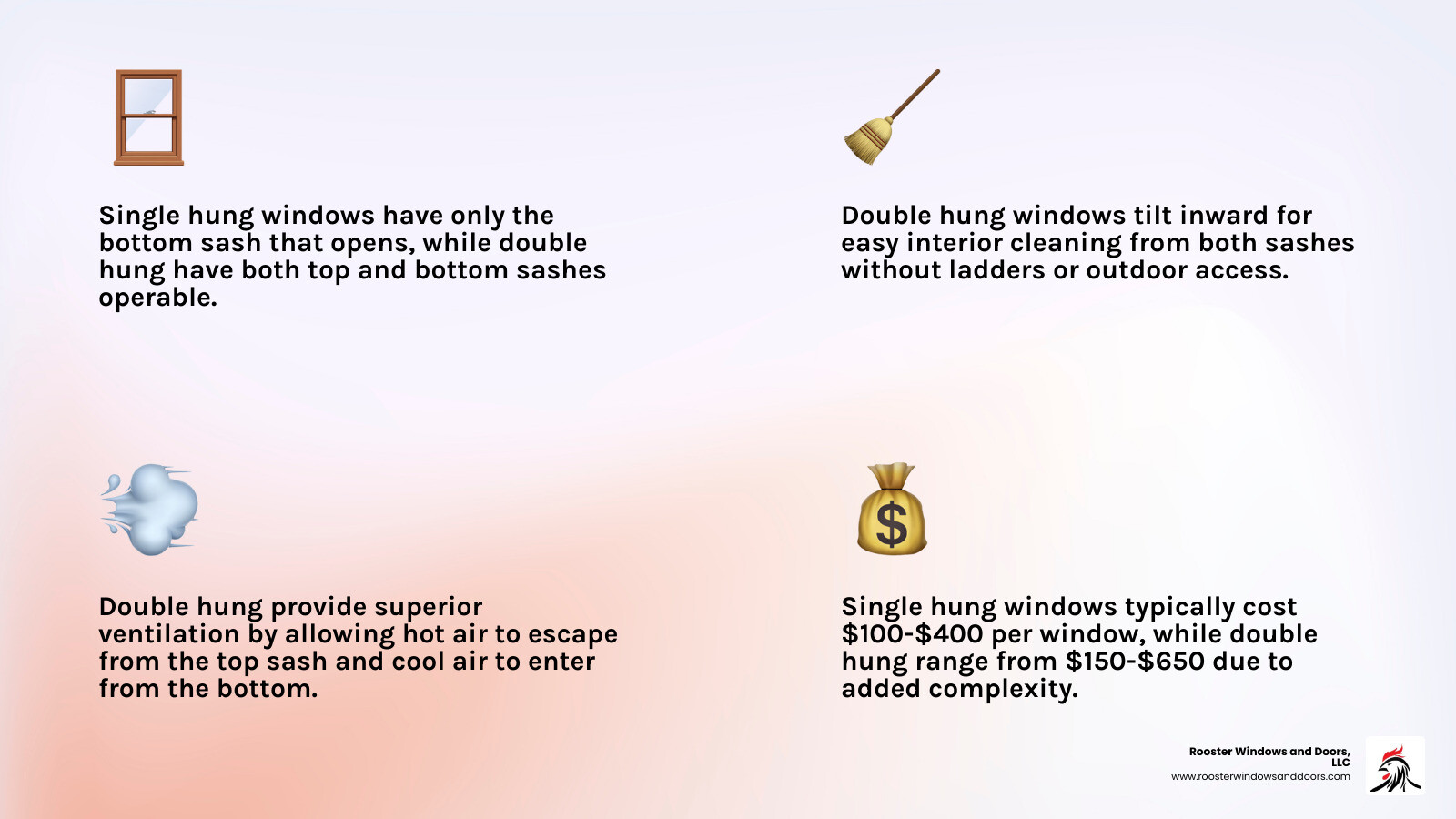 Single hung windows have only the bottom sash that opens, while double hung have both top and bottom sashes operable.

Double hung windows tilt inward for easy interior cleaning from both sashes without ladders or outdoor access.

Double hung provide superior ventilation by allowing hot air to escape from the top sash and cool air to enter from the bottom.

Single hung windows typically cost \$100-\$400 per window, while double hung range from \$150-\$650 due to added complexity.

Rooster Windows and Doors, LLC
www.roosterwindowsanddoors.com