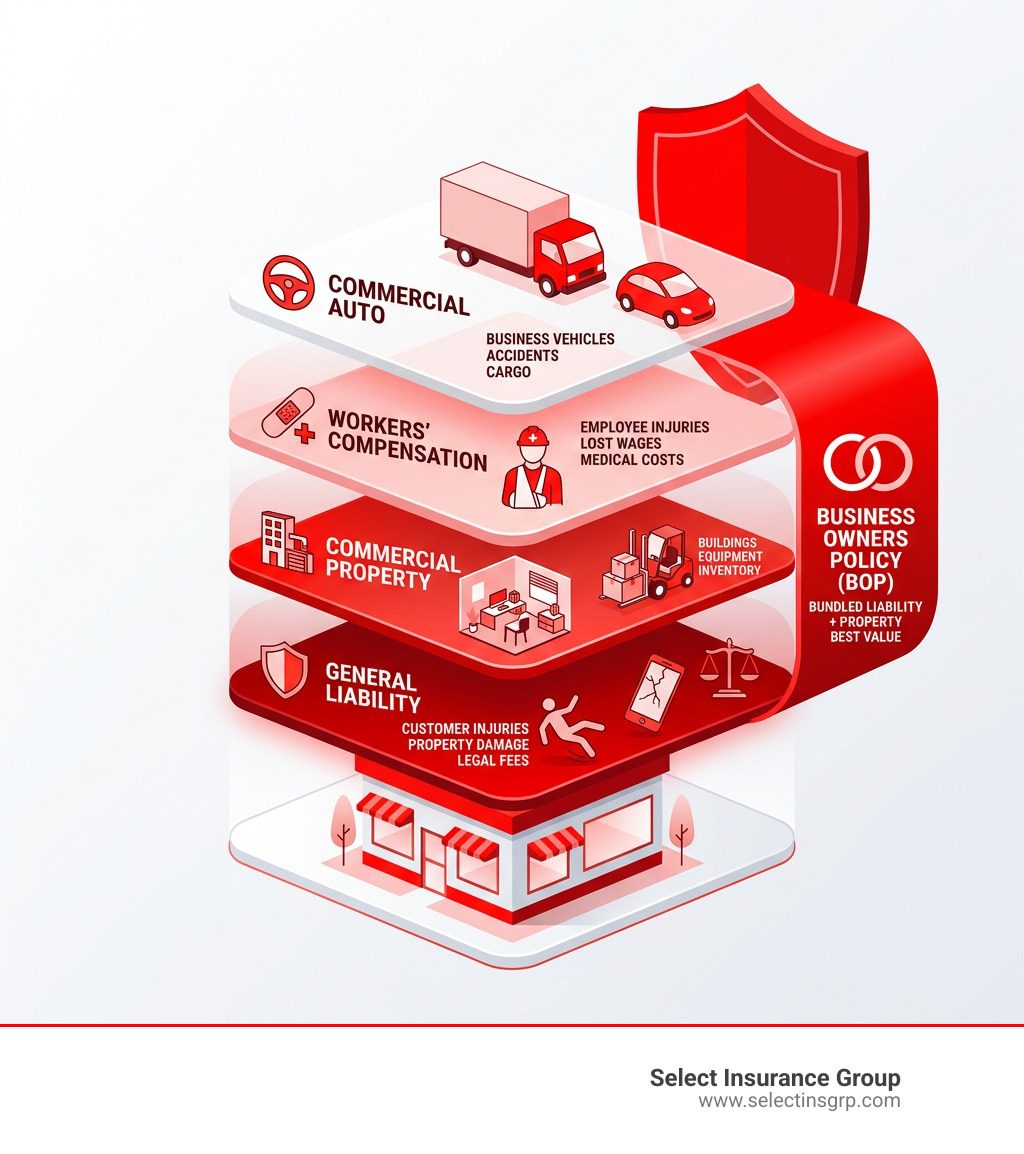 COMMERCIAL AUTO

BUSINESS VEHICLES
ACCIDENTS
CARGO

WORKERS' COMPENSATION

EMPLOYEE INJURIES
LOST WAGES
MEDICAL COSTS

COMMERCIAL PROPERTY

BUILDINGS
EQUIPMENT
INVENTORY

GENERAL LIABILITY

CUSTOMER INJURIES
PROPERTY DAMAGE
LEGAL FEES

BUSINESS OWNERS POLICY (BOP)

BUNDLED LIABILITY + PROPERTY
BEST VALUE

Select Insurance Group
www.selectinsgrp.com