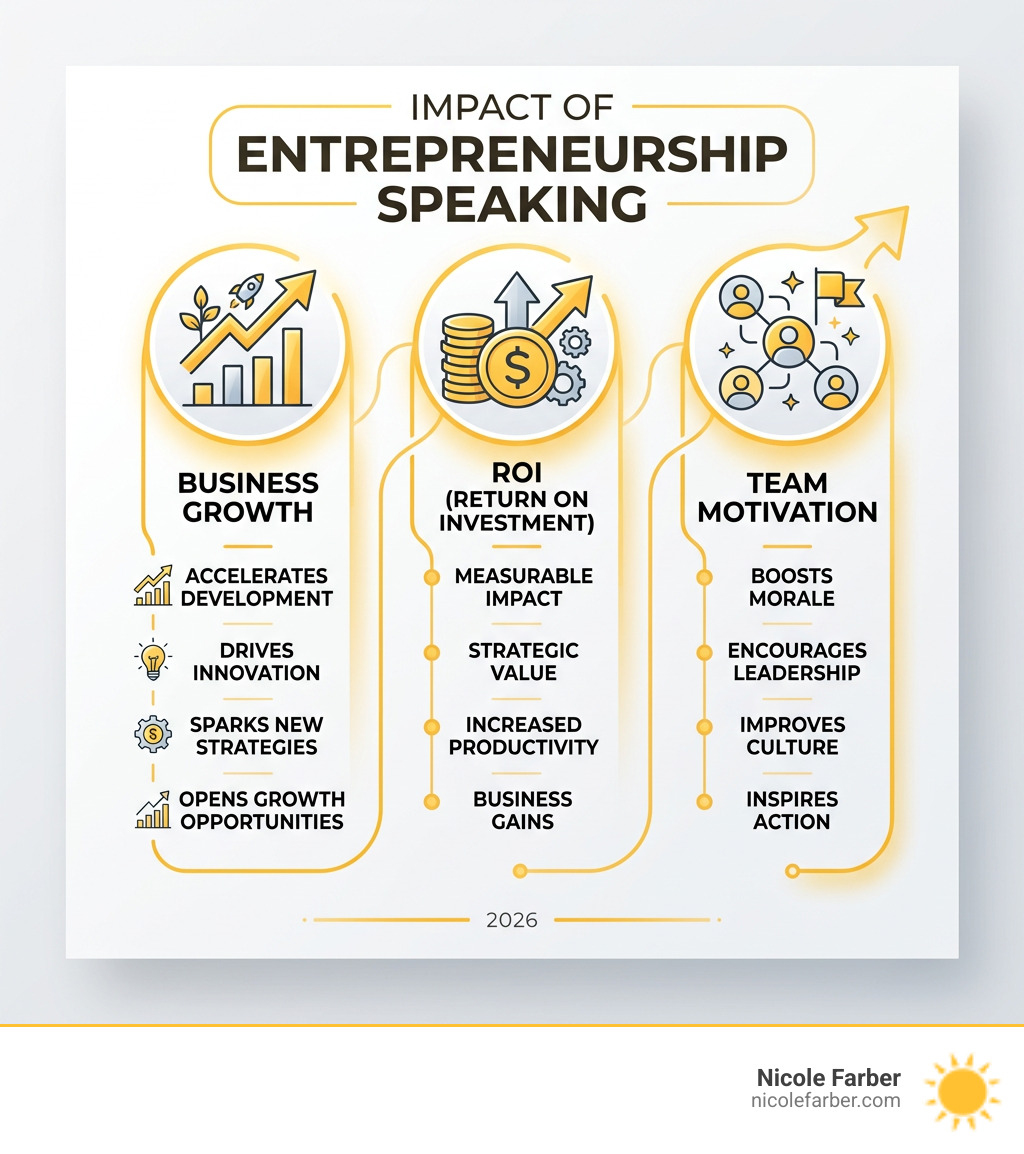 IMPACT OF
ENTREPRENEURSHIP SPEAKING

BUSINESS GROWTH

ACCELERATES DEVELOPMENT

DRIVES INNOVATION

SPARKS NEW STRATEGIES

OPENS GROWTH OPPORTUNITIES

ROI (RETURN ON INVESTMENT)

MEASURABLE IMPACT

STRATEGIC VALUE

INCREASED PRODUCTIVITY

BUSINESS GAINS

TEAM MOTIVATION

BOOSTS MORALE

ENCOURAGES LEADERSHIP

IMPROVES CULTURE

INSPIRES ACTION

2026

Nicole Farber
nicolefarber.com