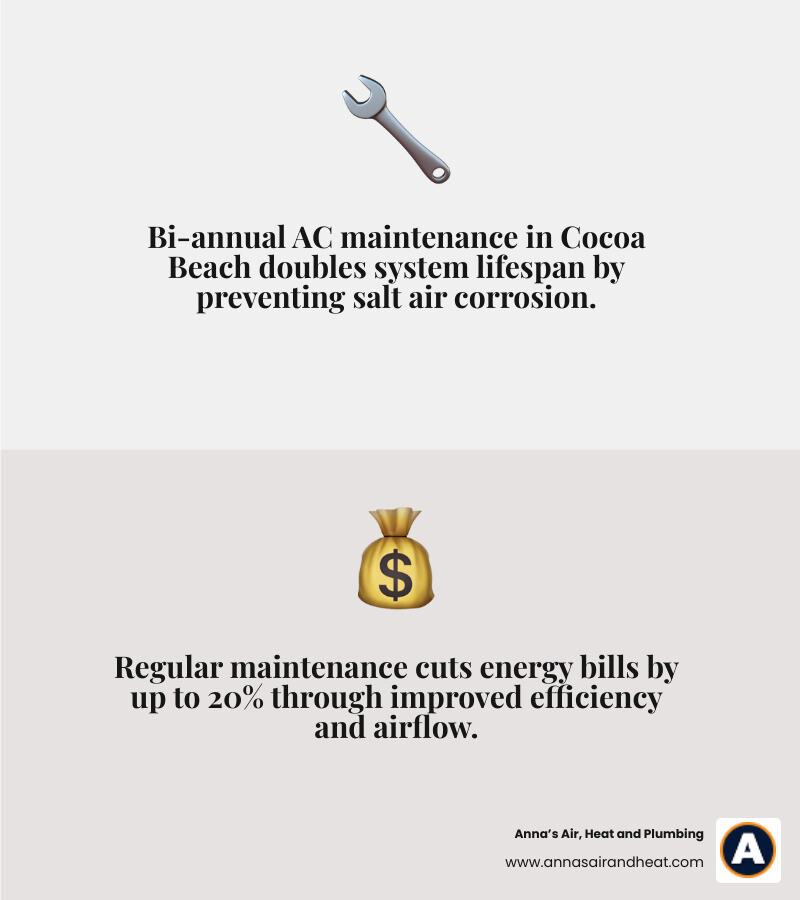 Bi-annual AC maintenance in Cocoa Beach doubles system lifespan by preventing salt air corrosion.

$

Regular maintenance cuts energy bills by up to 20% through improved efficiency and airflow.

Anna's Air, Heat and Plumbing
www.annasairandheat.com

A