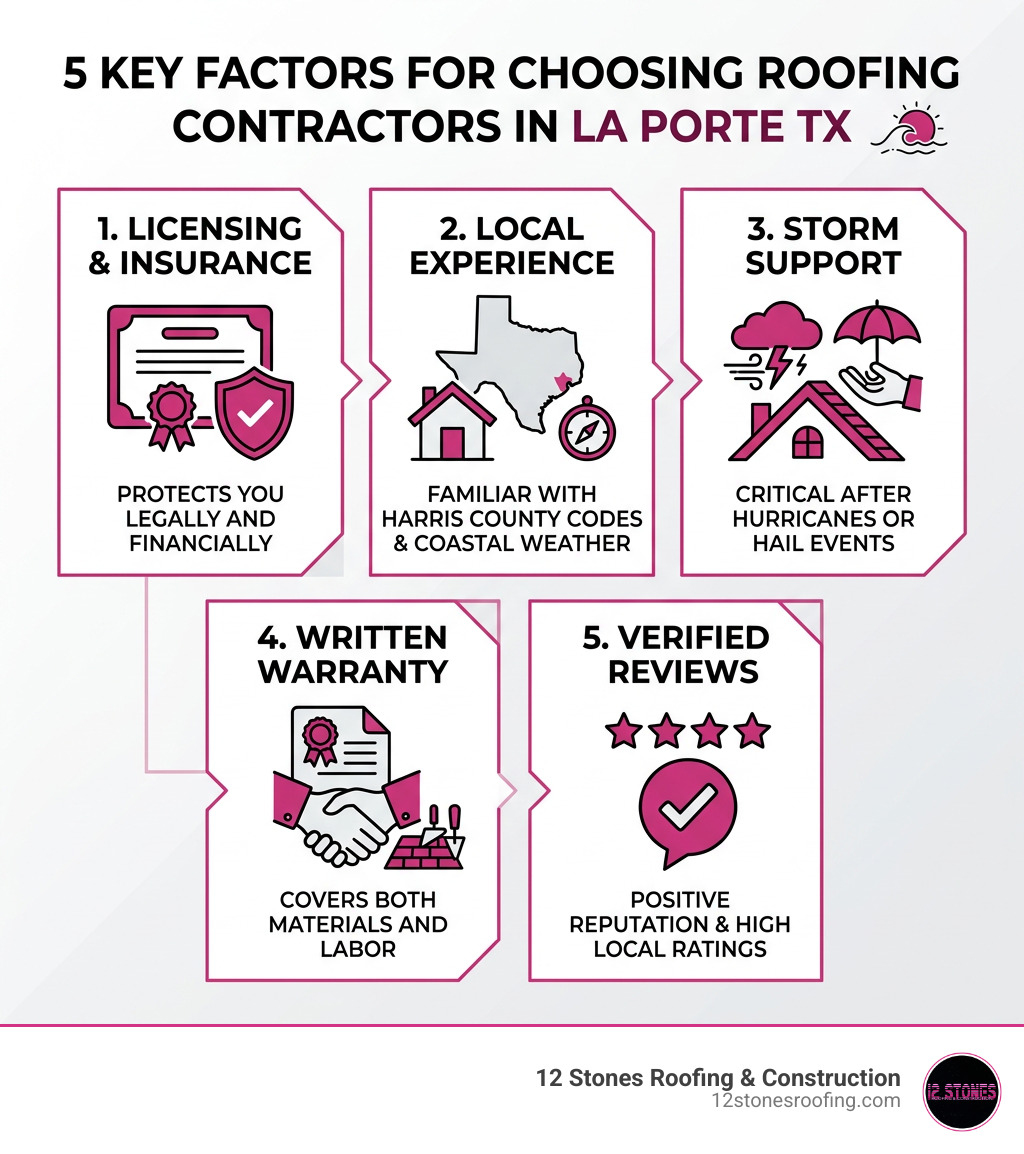 5 KEY FACTORS FOR CHOOSING ROOFING CONTRACTORS IN LA PORTE TX

1. LICENSING & INSURANCE

PROTECTS YOU LEGALLY AND FINANCIALLY

2. LOCAL EXPERIENCE

FAMILIAR WITH HARRIS COUNTY CODES & COASTAL WEATHER

3. STORM SUPPORT

CRITICAL AFTER HURRICANES OR HAIL EVENTS

4. WRITTEN WARRANTY

COVERS BOTH MATERIALS AND LABOR

5. VERIFIED REVIEWS

POSITIVE REPUTATION & HIGH LOCAL RATINGS

12 Stones Roofing & Construction
12stonesroofing.com

12 STONES