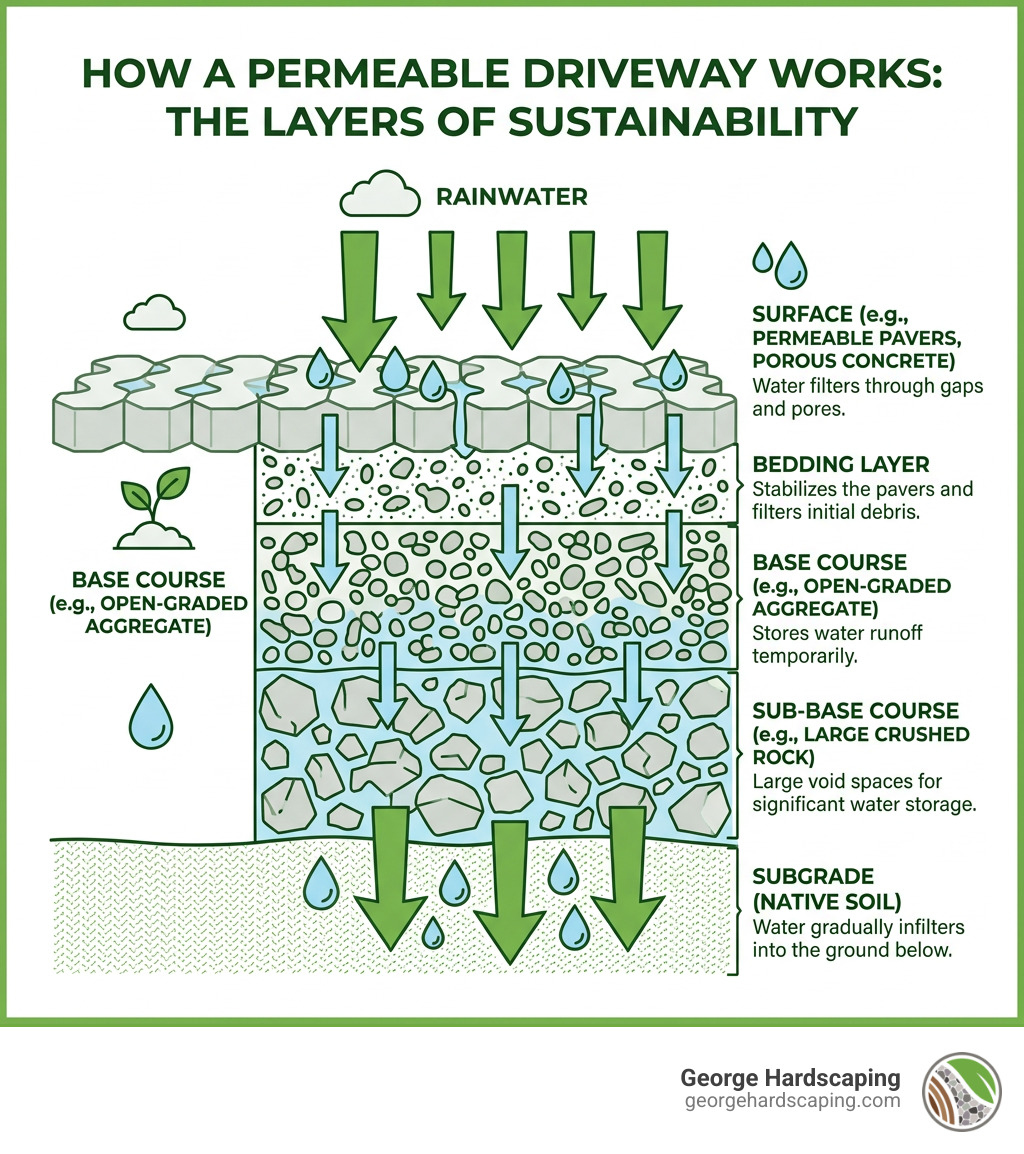 HOW A PERMEABLE DRIVEWAY WORKS: THE LAYERS OF SUSTAINABILITY

RAINWATER

BASE COURSE (e.g., OPEN-GRADED AGGREGATE)

SURFACE (e.g., PERMEABLE PAVERS, POROUS CONCRETE)
Water filters through gaps and pores.

BEDDING LAYER
Stabilizes the pavers and filters initial debris.

BASE COURSE (e.g., OPEN-GRADED AGGREGATE)
Stores water runoff temporarily.

SUB-BASE COURSE (e.g., LARGE CRUSHED ROCK)
Large void spaces for significant water storage.

SUBGRADE (NATIVE SOIL)
Water gradually infilters into the ground below.

George Hardscaping
georgehardscaping.com