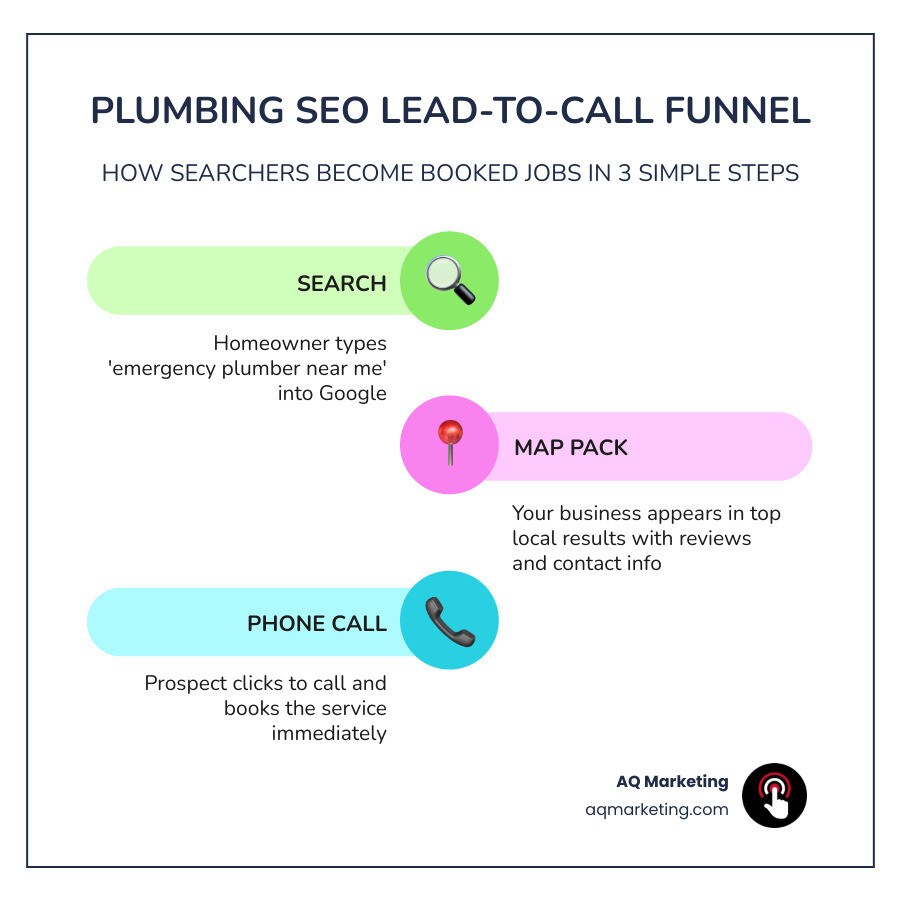 PLUMBING SEO LEAD-TO-CALL FUNNEL

HOW SEARCHERS BECOME BOOKED JOBS IN 3 SIMPLE STEPS

SEARCH

Homeowner types 'emergency plumber near me' into Google

MAP PACK

Your business appears in top local results with reviews and contact info

PHONE CALL

Prospect clicks to call and books the service immediately

AQ Marketing
aqmarketing.com