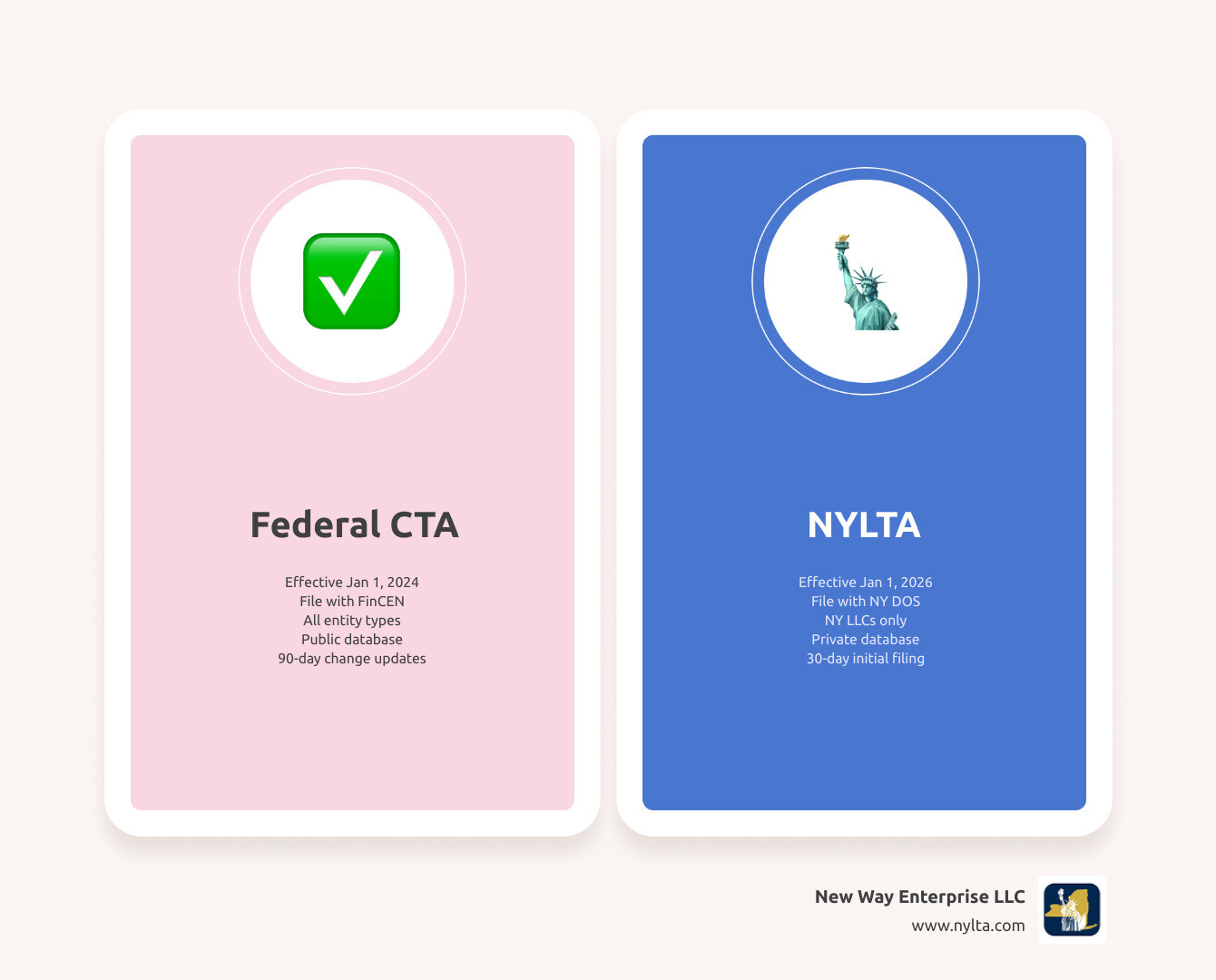 Federal CTA

Effective Jan 1, 2024
File with FinCEN
All entity types
Public database
90-day change updates

NYLTA

Effective Jan 1, 2026
File with NY DOS
NY LLCs only
Private database
30-day initial filing

New Way Enterprise LLC
www.nylta.com