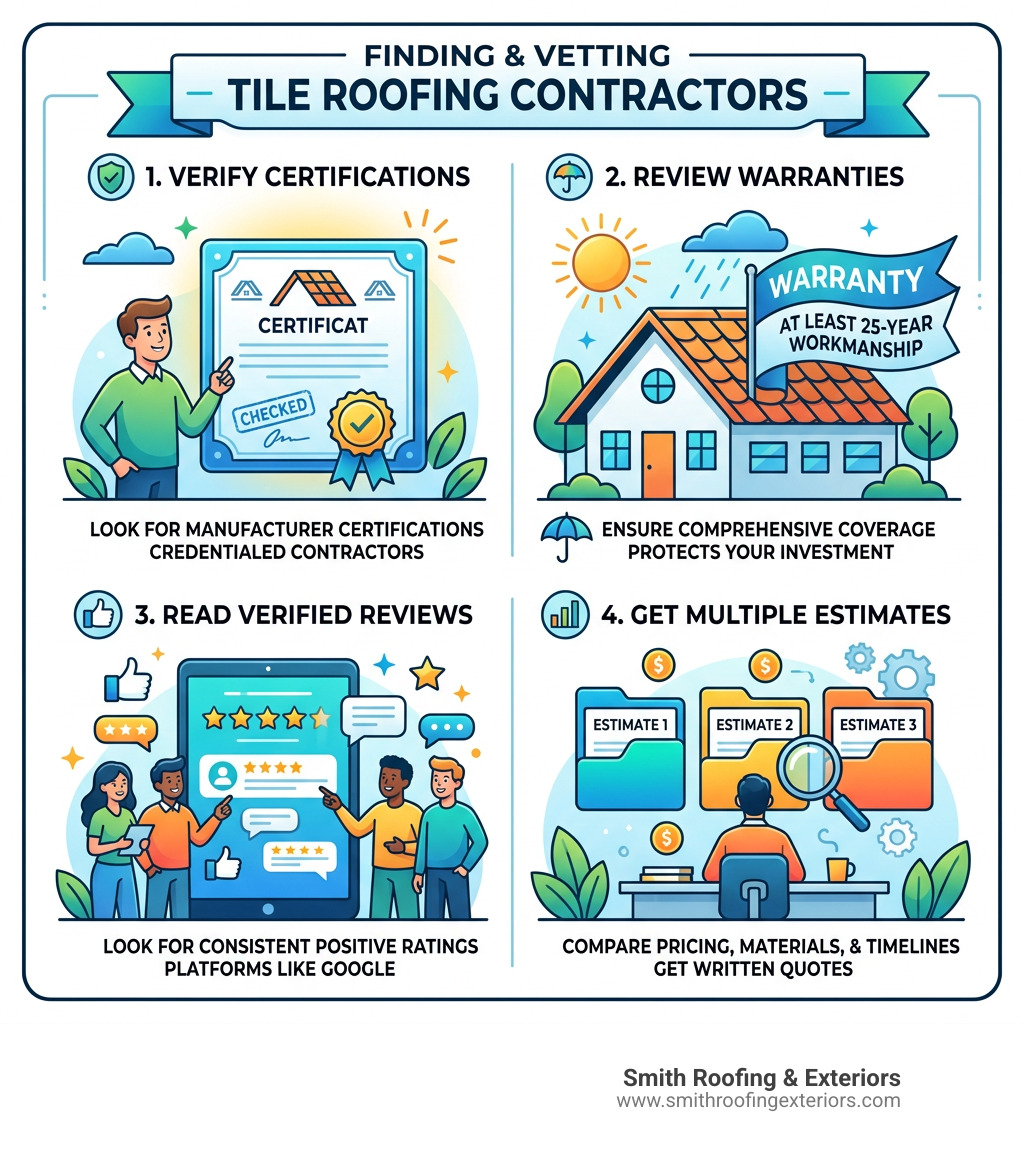 FINDING & VETTING
TILE ROOFING CONTRACTORS

1. VERIFY CERTIFICATIONS

CERTIFICAT

CHECKED

LOOK FOR MANUFACTURER CERTIFICATIONS
CREDENTIALED CONTRACTORS

2. REVIEW WARRANTIES

WARRANTY
AT LEAST 25-YEAR WORKMANSHIP

ENSURE COMPREHENSIVE COVERAGE
PROTECTS YOUR INVESTMENT

3. READ VERIFIED REVIEWS

LOOK FOR CONSISTENT POSITIVE RATINGS
PLATFORMS LIKE GOOGLE

4. GET MULTIPLE ESTIMATES

ESTIMATE 1

ESTIMATE 2

ESTIMATE 3

COMPARE PRICING, MATERIALS, & TIMELINES
GET WRITTEN QUOTES

Smith Roofing & Exteriors
www.smithroofingexteriors.com