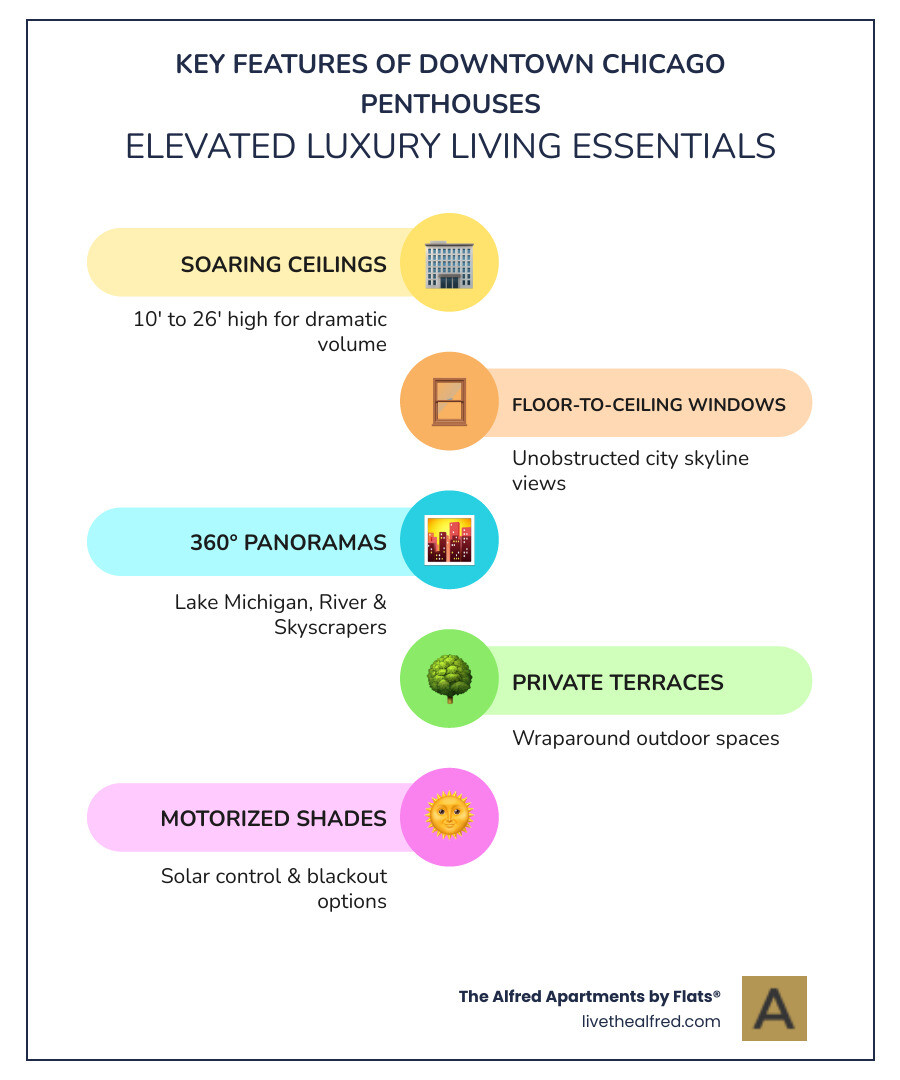 KEY FEATURES OF DOWNTOWN CHICAGO PENTHOUSES

ELEVATED LUXURY LIVING ESSENTIALS

SOARING CEILINGS

10' to 26' high for dramatic volume

FLOOR-TO-CEILING WINDOWS

Unobstructed city skyline views

360° PANORAMAS

Lake Michigan, River & Skyscrapers

PRIVATE TERRACES

Wraparound outdoor spaces

MOTORIZED SHADES

Solar control & blackout options

The Alfred Apartments by Flats®
livethealfred.com

A