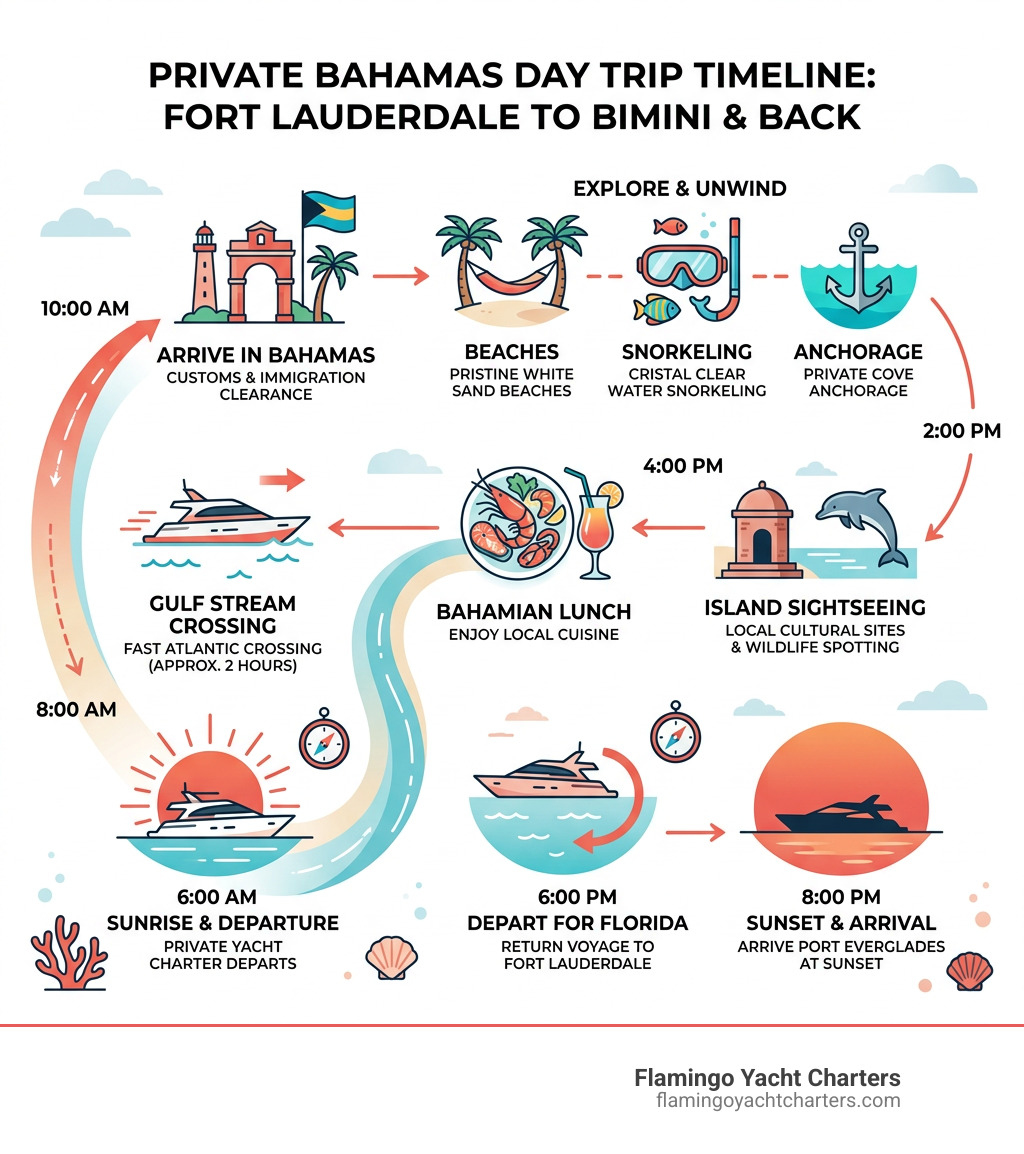 PRIVATE BAHAMAS DAY TRIP TIMELINE: FORT LAUDERDALE TO BIMINI & BACK

EXPLORE & UNWIND

10:00 AM

ARRIVE IN BAHAMAS
CUSTOMS & IMMIGRATION CLEARANCE

BEACHES
PRISTINE WHITE SAND BEACHES

SNORKELING
CRISTAL CLEAR WATER SNORKELING

ANCHORAGE
PRIVATE COVE ANCHORAGE

2:00 PM

4:00 PM

GULF STREAM CROSSING
FAST ATLANTIC CROSSING (APPROX. 2 HOURS)

BAHAMIAN LUNCH
ENJOY LOCAL CUISINE

ISLAND SIGHTSEEING
LOCAL CULTURAL SITES & WILDLIFE SPOTTING

8:00 AM

6:00 AM
SUNRISE & DEPARTURE
PRIVATE YACHT CHARTER DEPARTS

6:00 PM
DEPART FOR FLORIDA
RETURN VOYAGE TO FORT LAUDERDALE

8:00 PM
SUNSET & ARRIVAL
ARRIVE PORT EVERGLADES AT SUNSET

Flamingo Yacht Charters
flamingoyachtcharters.com