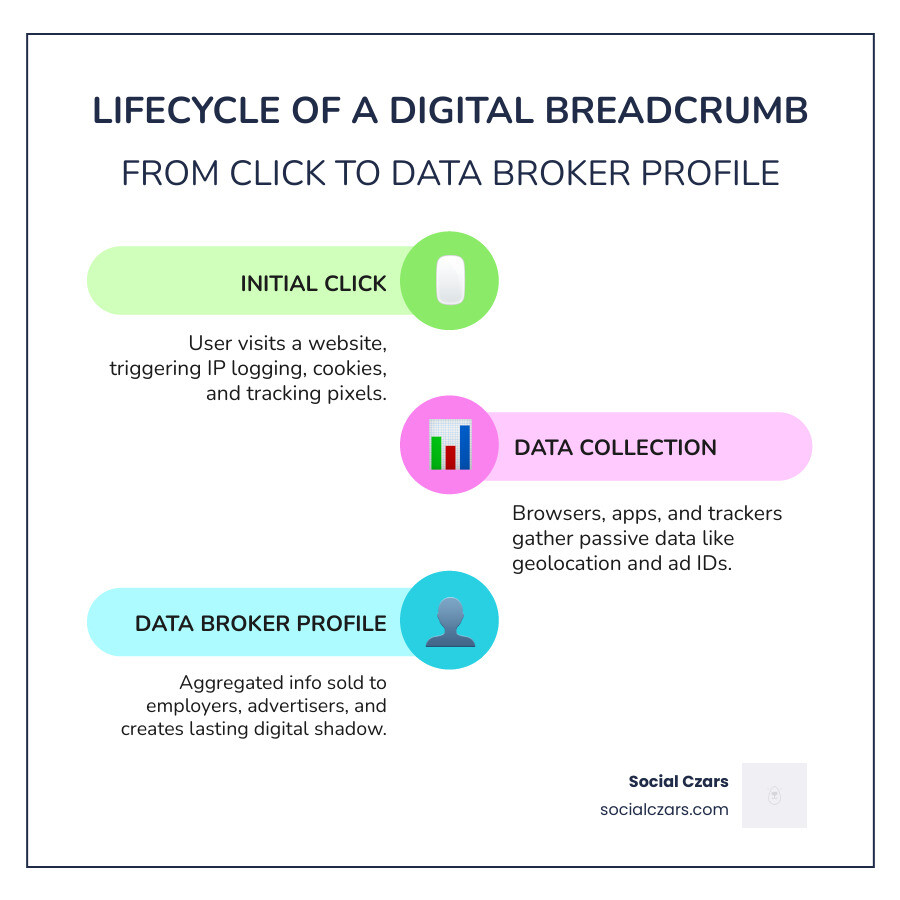 LIFECYCLE OF A DIGITAL BREADCRUMB

FROM CLICK TO DATA BROKER PROFILE

INITIAL CLICK

User visits a website, triggering IP logging, cookies, and tracking pixels.

DATA COLLECTION

Browsers, apps, and trackers gather passive data like geolocation and ad IDs.

DATA BROKER PROFILE

Aggregated info sold to employers, advertisers, and creates lasting digital shadow.

Social Czars
socialczars.com