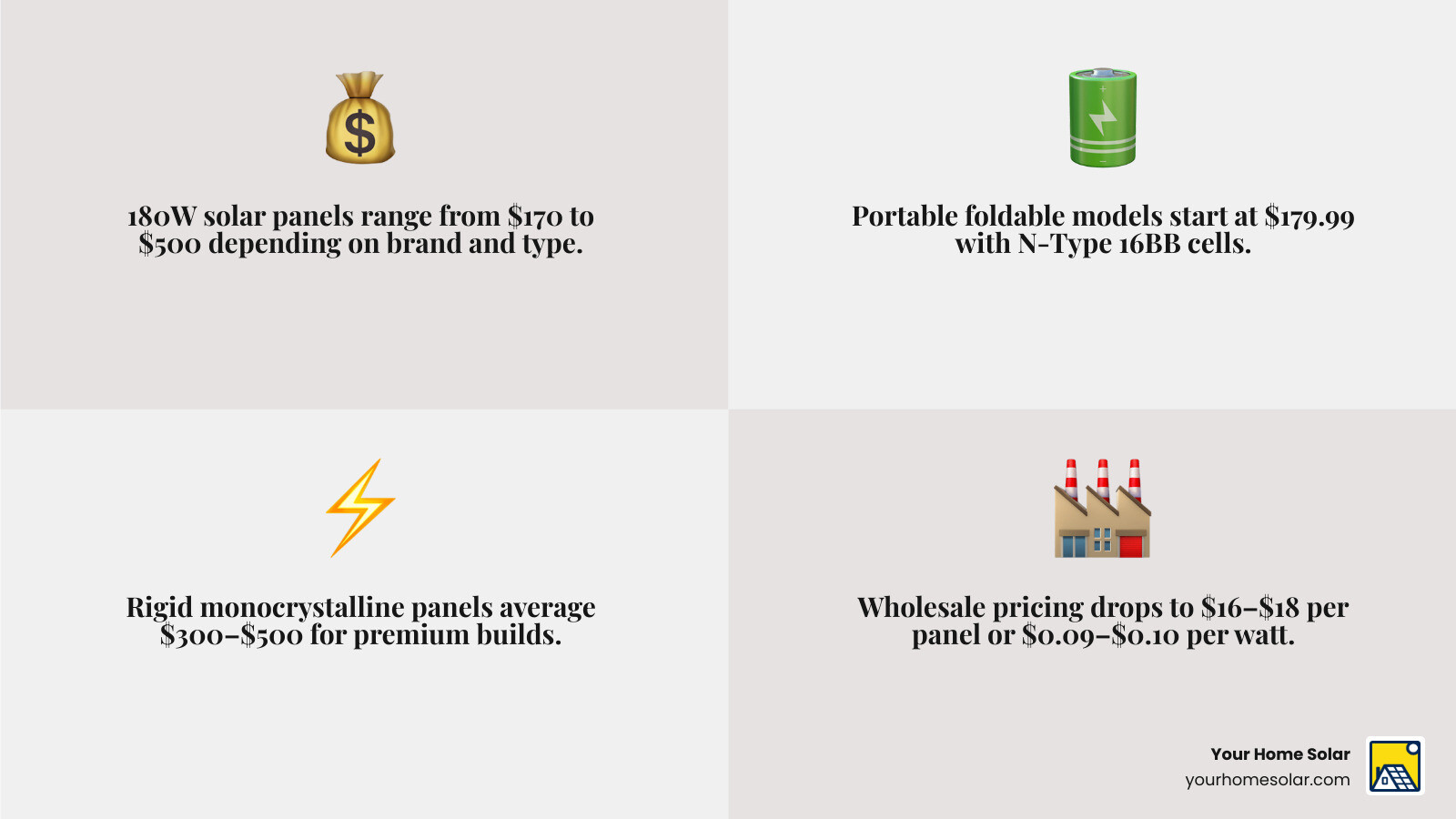 180W solar panels range from \$170 to \$500 depending on brand and type.

Portable foldable models start at \$179.99 with N-Type 16BB cells.

Rigid monocrystalline panels average \$300–\$500 for premium builds.

Wholesale pricing drops to \$16–\$18 per panel or \$0.09–\$0.10 per watt.

Your Home Solar
yourhomesolar.com