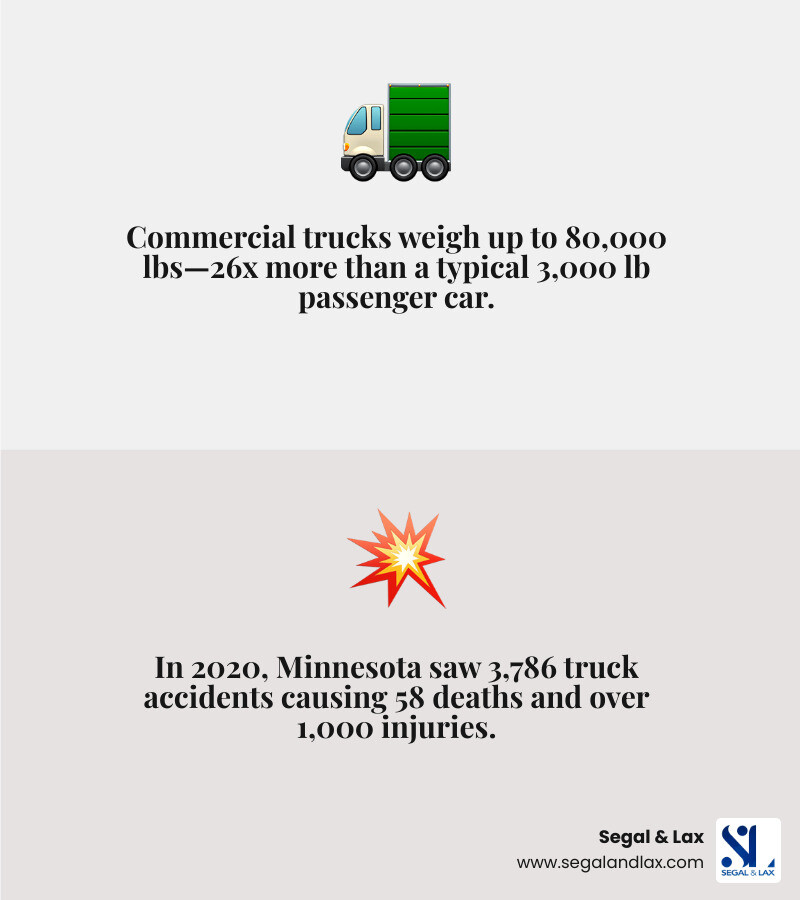 Commercial trucks weigh up to 80,000 lbs—26x more than a typical 3,000 lb passenger car.

In 2020, Minnesota saw 3,786 truck accidents causing 58 deaths and over 1,000 injuries.

Segal & Lax
www.segalandlax.com

SL
SEGAL & LAX