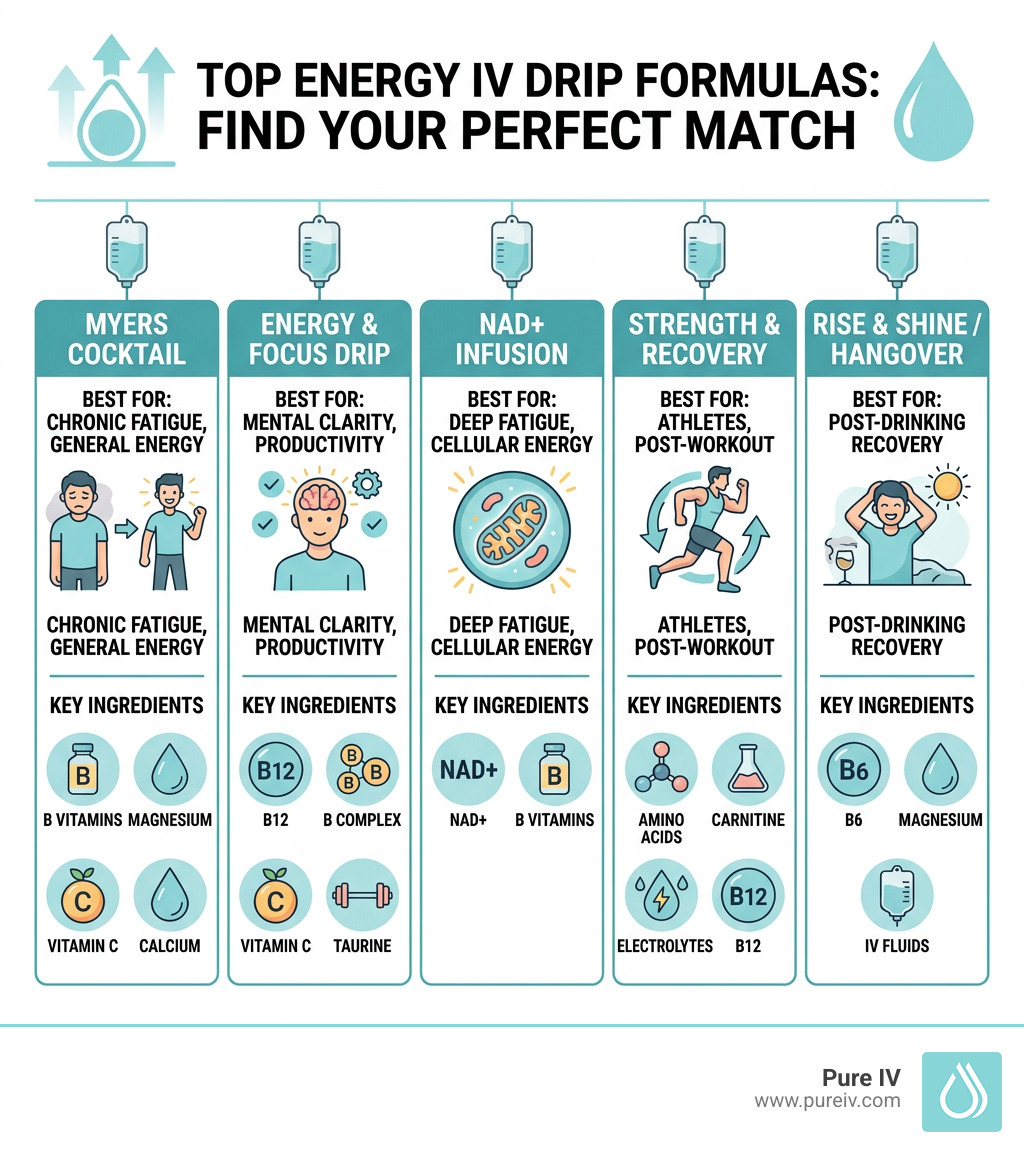 TOP ENERGY IV DRIP FORMULAS: FIND YOUR PERFECT MATCH

MYERS COCKTAIL

BEST FOR: CHRONIC FATIGUE, GENERAL ENERGY

CHRONIC FATIGUE, GENERAL ENERGY

KEY INGREDIENTS

B

B VITAMINS

MAGNESIUM

C

VITAMIN C

CALCIUM

ENERGY & FOCUS DRIP

BEST FOR: MENTAL CLARITY, PRODUCTIVITY

MENTAL CLARITY, PRODUCTIVITY

KEY INGREDIENTS

B12

B12

B B B

B COMPLEX

C

VITAMIN C

TAURINE

NAD+ INFUSION

BEST FOR: DEEP FATIGUE, CELLULAR ENERGY

DEEP FATIGUE, CELLULAR ENERGY

KEY INGREDIENTS

NAD+

NAD+

B

B VITAMINS

STRENGTH & RECOVERY

BEST FOR: ATHLETES, POST-WORKOUT

ATHLETES, POST-WORKOUT

KEY INGREDIENTS

AMINO ACIDS

CARNITINE

ELECTROLYTES

B12

B12

RISE & SHINE / HANGOVER

BEST FOR: POST-DRINKING RECOVERY

POST-DRINKING RECOVERY

KEY INGREDIENTS

B6

B6

MAGNESIUM

IV FLUIDS

Pure IV
www.pureiv.com