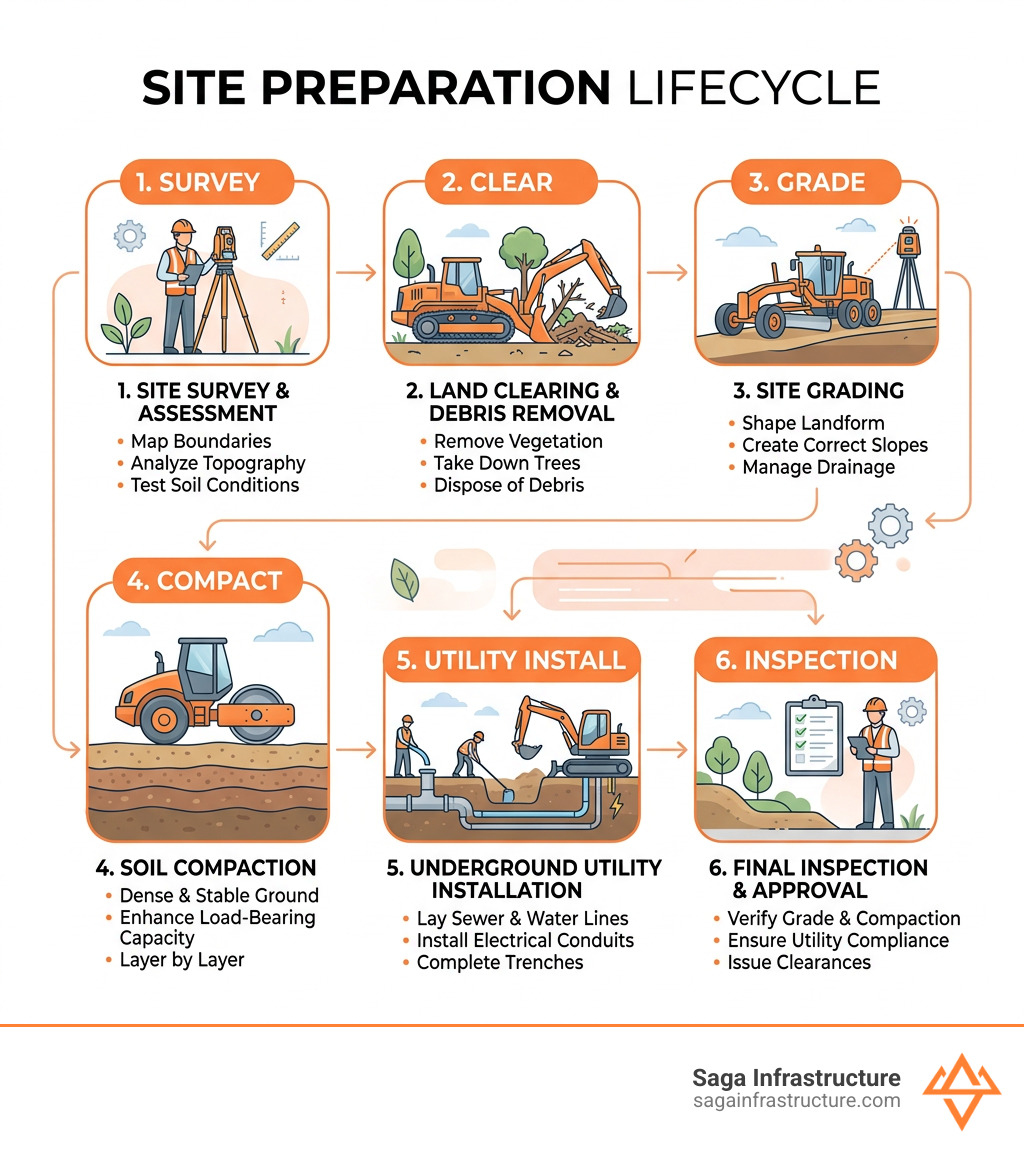 SITE PREPARATION LIFECYCLE

1. SURVEY

1. SITE SURVEY & ASSESSMENT
• Map Boundaries
• Analyze Topography
• Test Soil Conditions

2. CLEAR

2. LAND CLEARING & DEBRIS REMOVAL
• Remove Vegetation
• Take Down Trees
• Dispose of Debris

3. GRADE

3. SITE GRADING
• Shape Landform
• Create Correct Slopes
• Manage Drainage

4. COMPACT

4. SOIL COMPACTION
• Dense & Stable Ground
• Enhance Load-Bearing Capacity
• Layer by Layer

5. UTILITY INSTALL

5. UNDERGROUND UTILITY INSTALLATION
• Lay Sewer & Water Lines
• Install Electrical Conduits
• Complete Trenches

6. INSPECTION

6. FINAL INSPECTION & APPROVAL
• Verify Grade & Compaction
• Ensure Utility Compliance
• Issue Clearances

Saga Infrastructure
sagainfrastructure.com