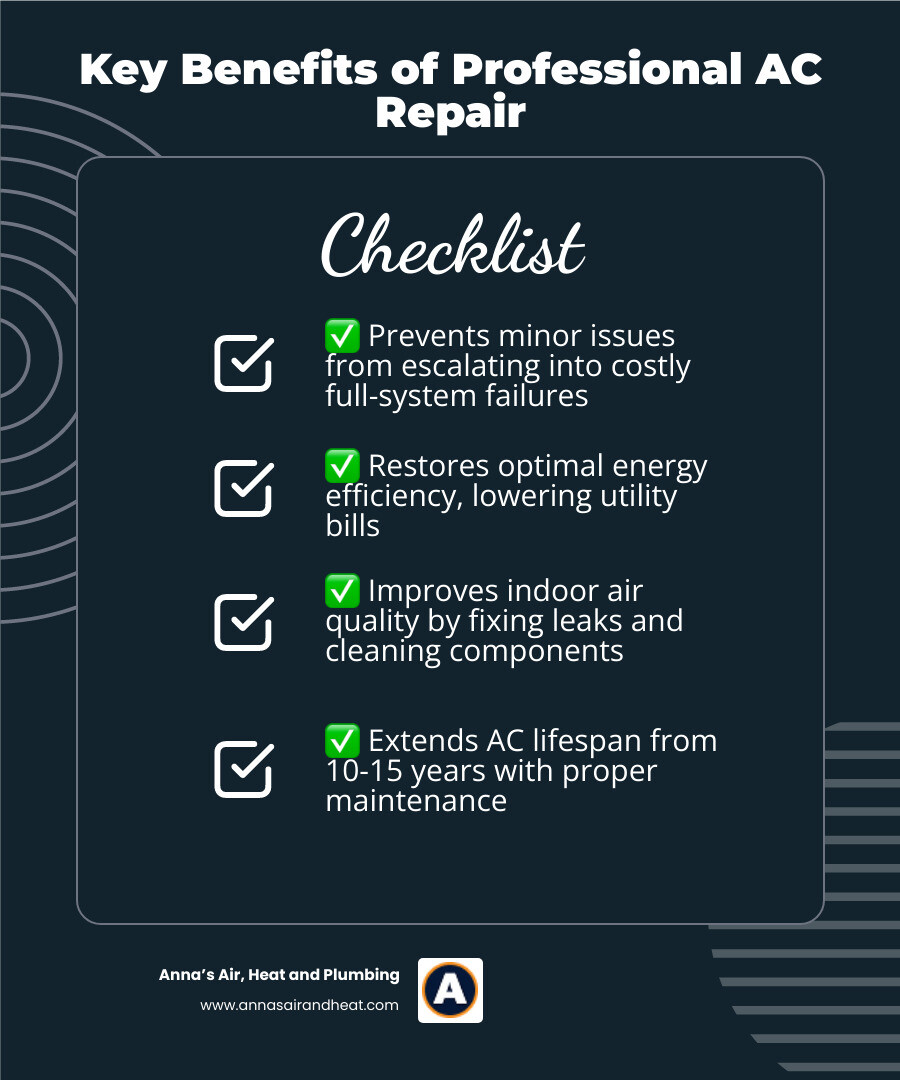 Key Benefits of Professional AC Repair

Checklist

✅ Prevents minor issues from escalating into costly full-system failures

✅ Restores optimal energy efficiency, lowering utility bills

✅ Improves indoor air quality by fixing leaks and cleaning components

✅ Extends AC lifespan from 10-15 years with proper maintenance

Anna's Air, Heat and Plumbing
www.annasairandheat.com

A