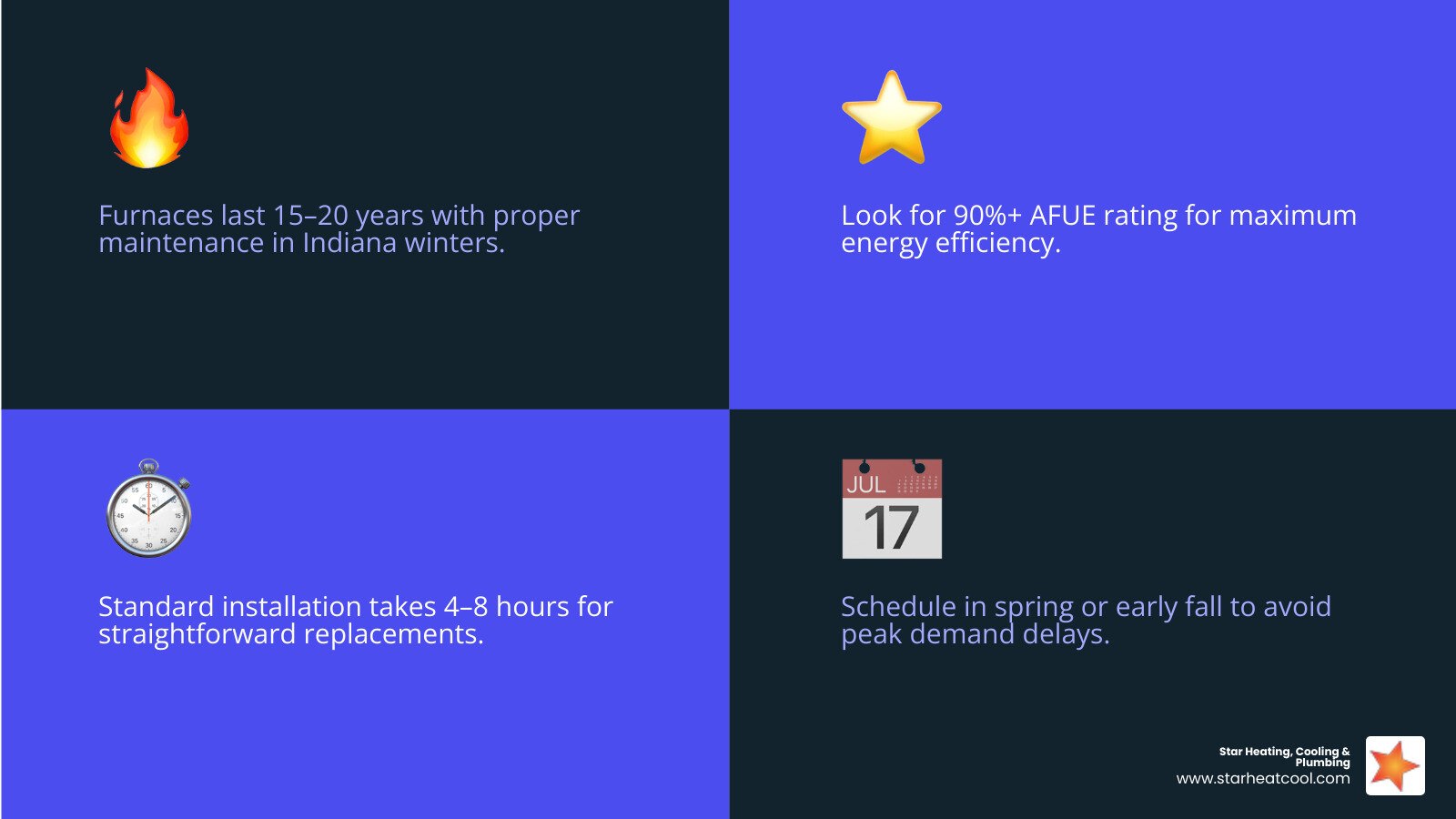 Furnaces last 15–20 years with proper maintenance in Indiana winters.

Look for 90%+ AFUE rating for maximum energy efficiency.

Standard installation takes 4–8 hours for straightforward replacements.

JUL
17

Schedule in spring or early fall to avoid peak demand delays.

Star Heating, Cooling & Plumbing
www.starheatcool.com