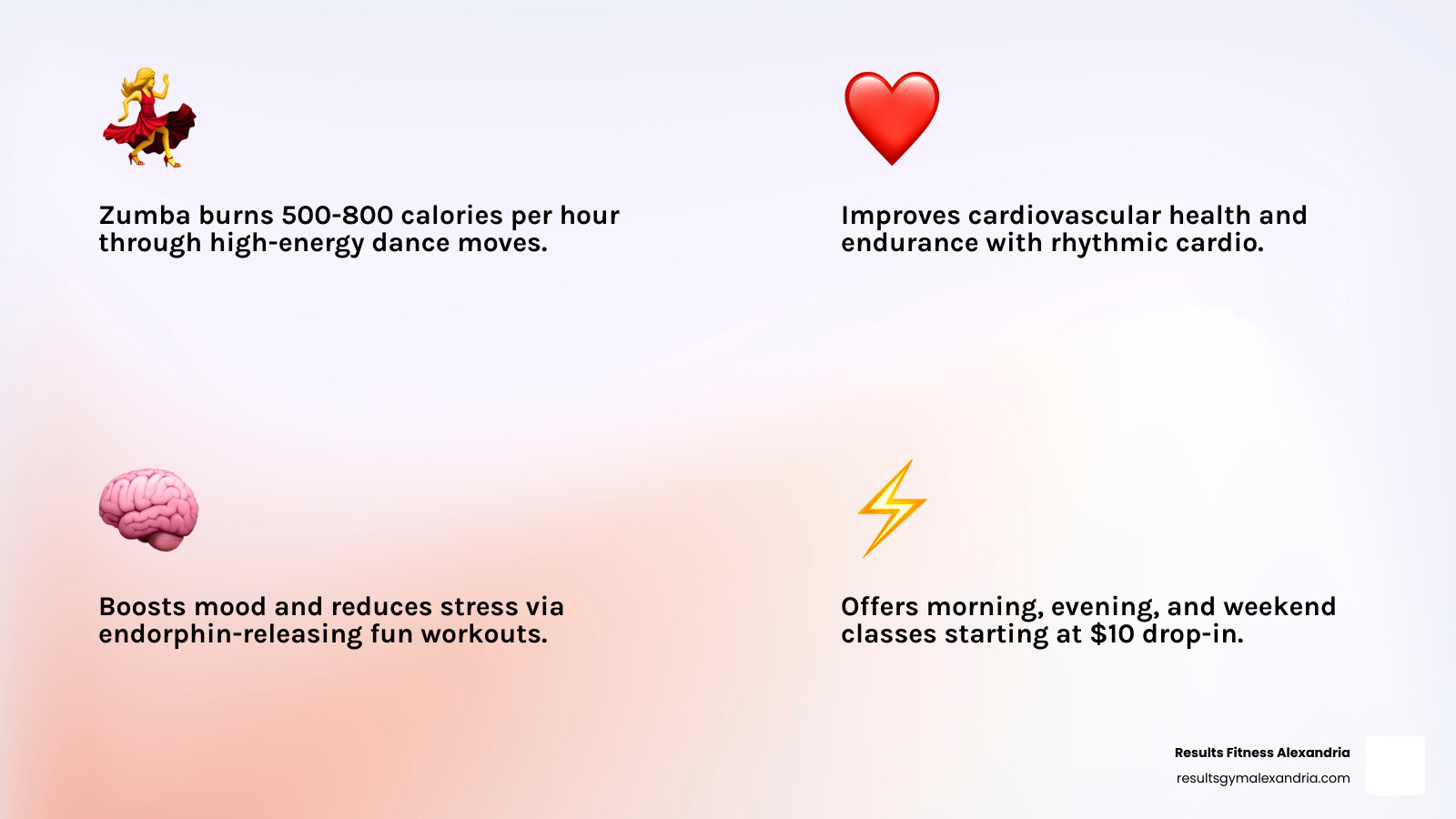 Zumba burns 500-800 calories per hour through high-energy dance moves.

Improves cardiovascular health and endurance with rhythmic cardio.

Boosts mood and reduces stress via endorphin-releasing fun workouts.

Offers morning, evening, and weekend classes starting at \$10 drop-in.

Results Fitness Alexandria
resultsgymalexandria.com