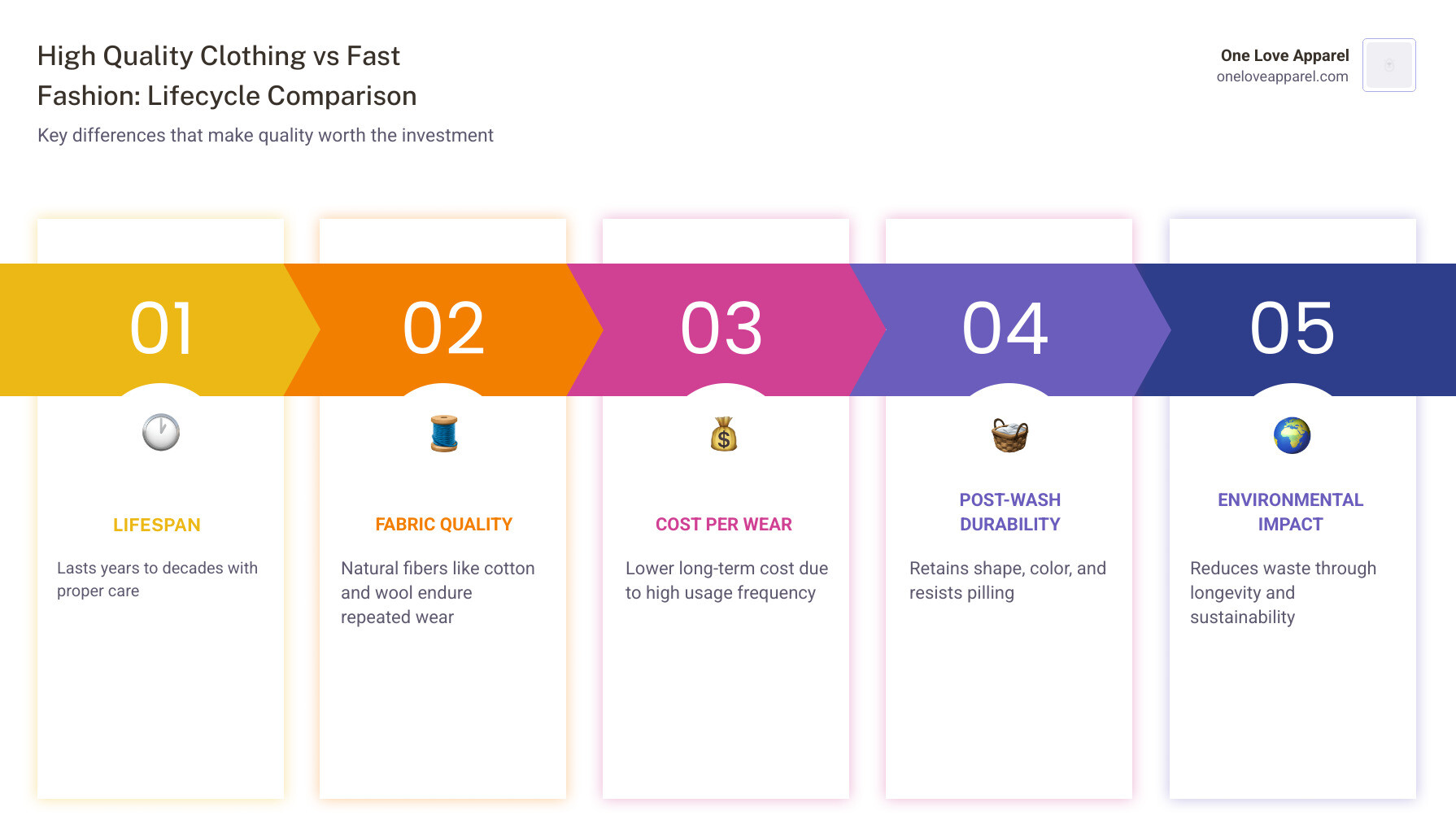 High Quality Clothing vs Fast Fashion: Lifecycle Comparison

Key differences that make quality worth the investment

One Love Apparel
oneloveapparel.com

01

LIFESPAN

Lasts years to decades with proper care

02

FABRIC QUALITY

Natural fibers like cotton and wool endure repeated wear

03

COST PER WEAR

Lower long-term cost due to high usage frequency

04

POST-WASH DURABILITY

Retains shape, color, and resists pilling

05

ENVIRONMENTAL IMPACT

Reduces waste through longevity and sustainability