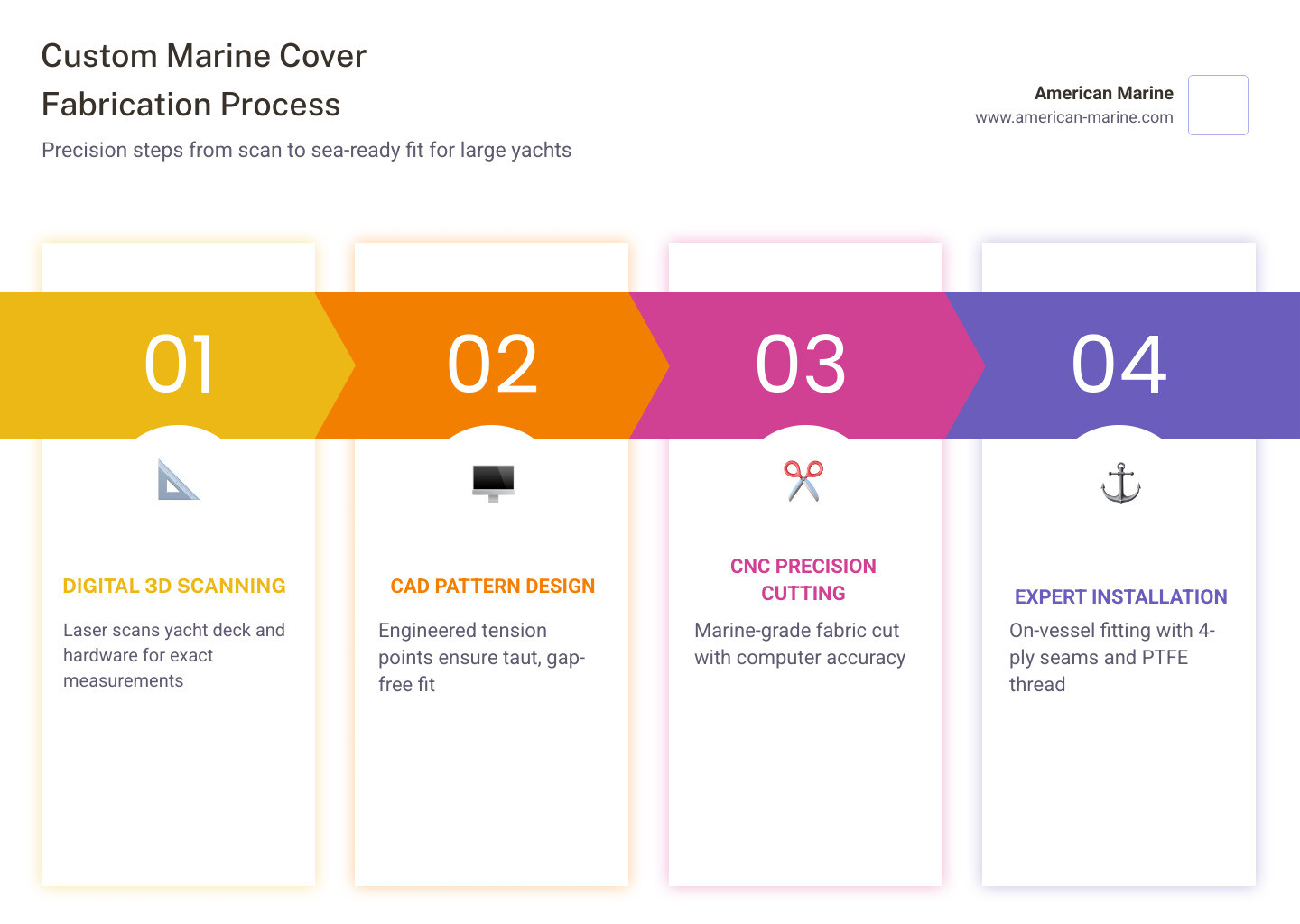 Custom Marine Cover Fabrication Process

Precision steps from scan to sea-ready fit for large yachts

American Marine
www.american-marine.com

01

DIGITAL 3D SCANNING

Laser scans yacht deck and hardware for exact measurements

02

CAD PATTERN DESIGN

Engineered tension points ensure taut, gap-free fit

03

CNC PRECISION CUTTING

Marine-grade fabric cut with computer accuracy

04

EXPERT INSTALLATION

On-vessel fitting with 4-ply seams and PTFE thread