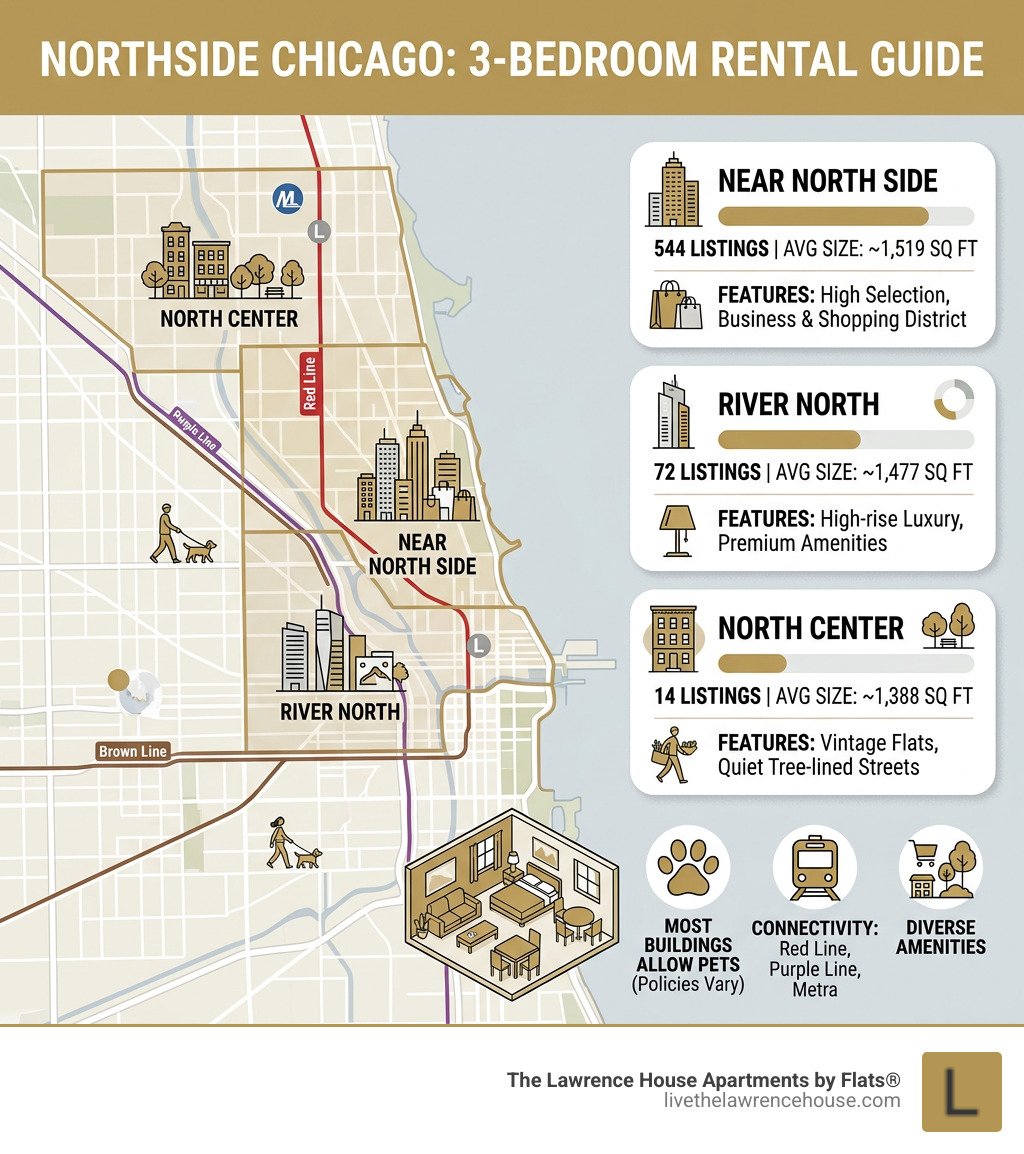 NORTHSIDE CHICAGO: 3-BEDROOM RENTAL GUIDE

ML

L

NORTH CENTER

Red Line

Purple Line

NEAR NORTH SIDE

L

RIVER NORTH

Brown Line

NEAR NORTH SIDE

544 LISTINGS | AVG SIZE: ~1,519 SQ FT

FEATURES: High Selection, Business & Shopping District

RIVER NORTH

72 LISTINGS | AVG SIZE: ~1,477 SQ FT

FEATURES: High-rise Luxury, Premium Amenities

NORTH CENTER

14 LISTINGS | AVG SIZE: ~1,388 SQ FT

FEATURES: Vintage Flats, Quiet Tree-lined Streets

MOST BUILDINGS ALLOW PETS (Policies Vary)

CONNECTIVITY: Red Line, Purple Line, Metra

DIVERSE AMENITIES

The Lawrence House Apartments by Flats®
livethelawrencehouse.com

L