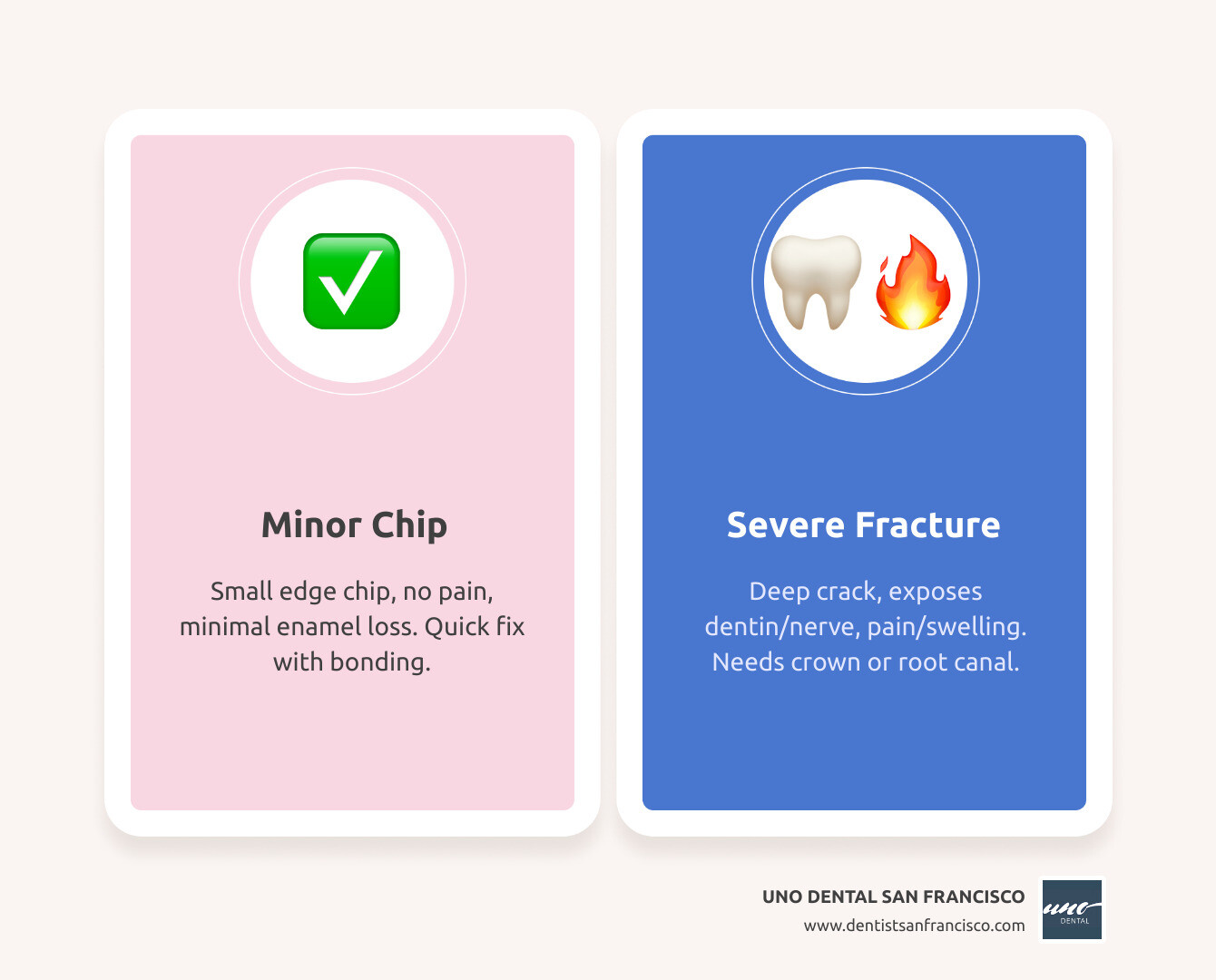 Minor Chip

Small edge chip, no pain, minimal enamel loss. Quick fix with bonding.

Severe Fracture

Deep crack, exposes dentin/nerve, pain/swelling. Needs crown or root canal.

UNO DENTAL SAN FRANCISCO
www.dentistsanfrancisco.com

uno
DENTAL