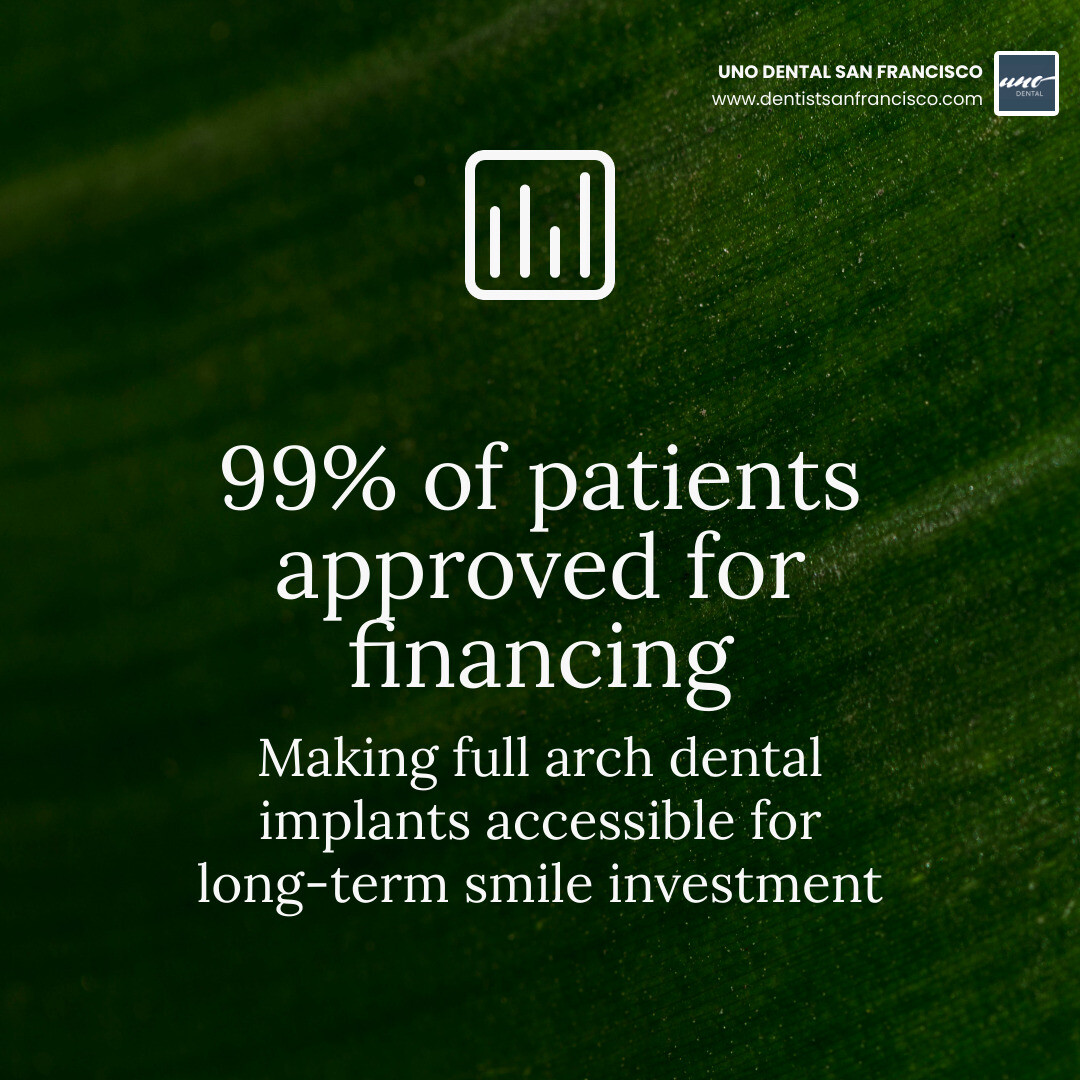 UNO DENTAL SAN FRANCISCO
www.dentistsanfrancisco.com

uno
DENTAL

99% of patients approved for financing

Making full arch dental implants accessible for long-term smile investment