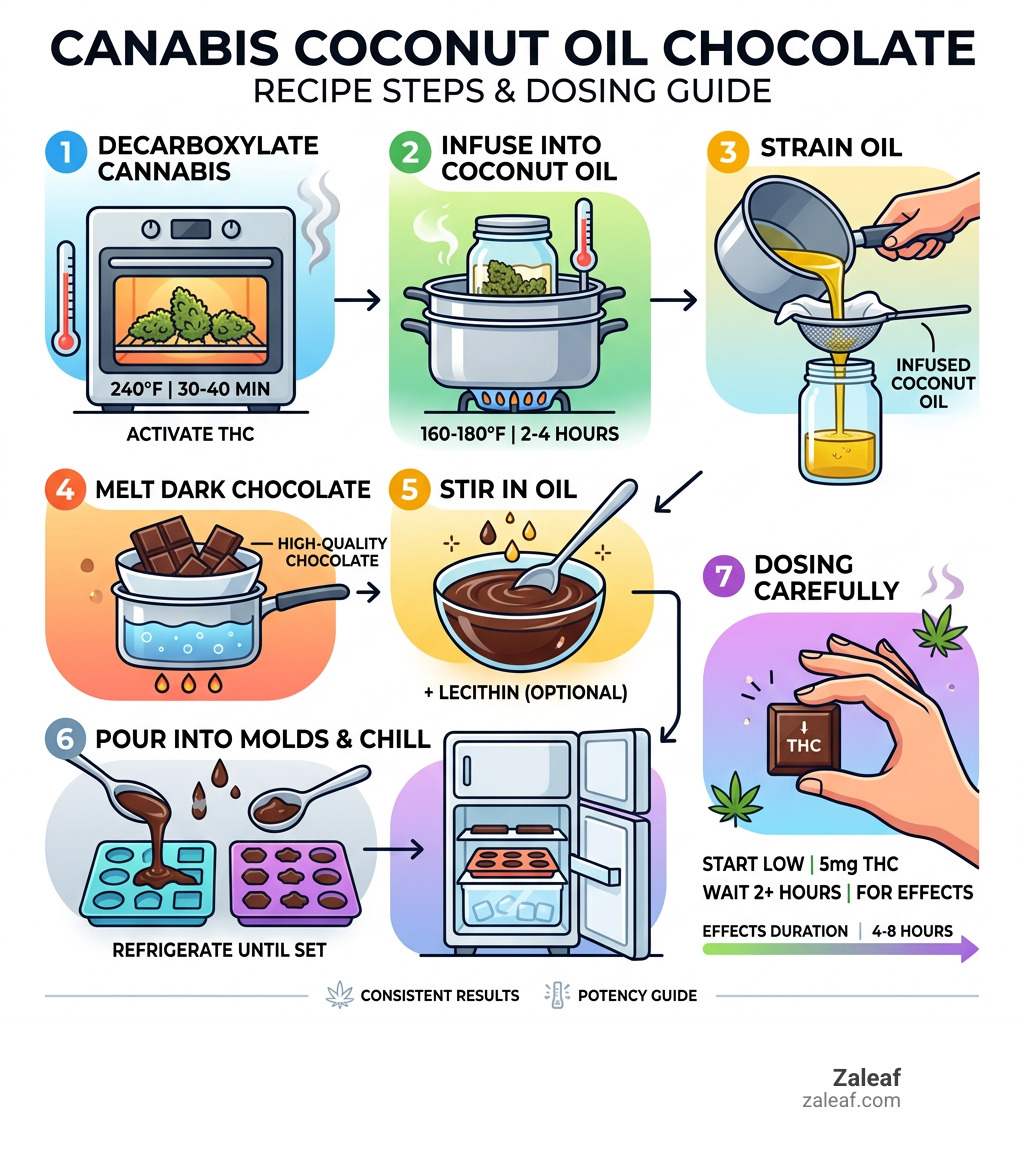 CANABIS COCONUT OIL CHOCOLATE
RECIPE STEPS & DOSING GUIDE

1 DECARBOXYLATE CANNABIS
240°F | 30-40 MIN
ACTIVATE THC

2 INFUSE INTO COCONUT OIL
160-180°F | 2-4 HOURS

3 STRAIN OIL
INFUSED COCONUT OIL

4 MELT DARK CHOCOLATE
HIGH-QUALITY CHOCOLATE

5 STIR IN OIL
+ LECITHIN (OPTIONAL)

6 POUR INTO MOLDS & CHILL
REFRIGERATE UNTIL SET

7 DOSING CAREFULLY
THC
START LOW | 5mg THC
WAIT 2+ HOURS | FOR EFFECTS
EFFECTS DURATION | 4-8 HOURS

CONSISTENT RESULTS
POTENCY GUIDE

Zaleaf
zaleaf.com