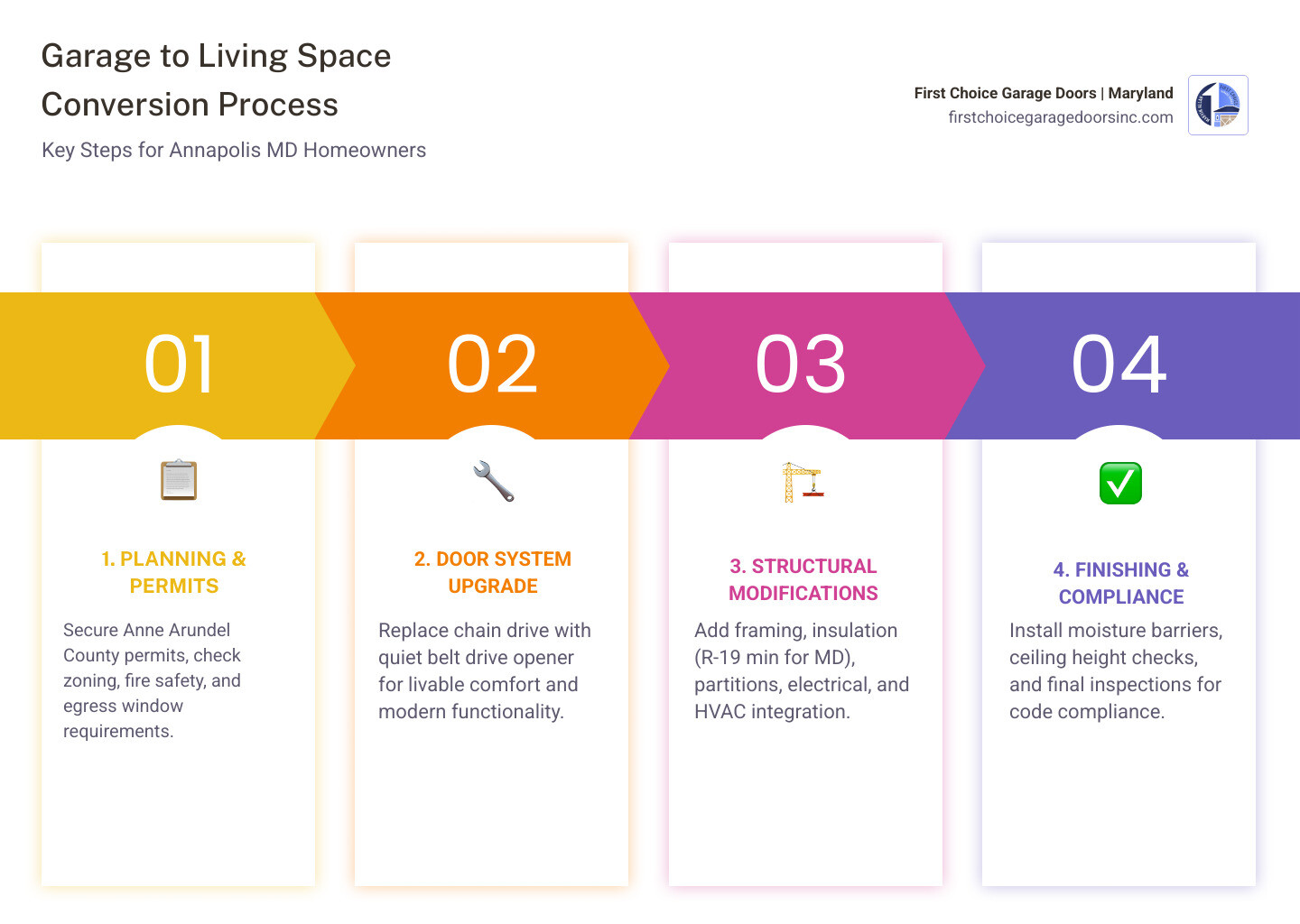 Garage to Living Space Conversion Process

Key Steps for Annapolis MD Homeowners

First Choice Garage Doors | Maryland
firstchoicegaragedoorsinc.com

01

1. PLANNING & PERMITS

Secure Anne Arundel County permits, check zoning, fire safety, and egress window requirements.

02

2. DOOR SYSTEM UPGRADE

Replace chain drive with quiet belt drive opener for livable comfort and modern functionality.

03

3. STRUCTURAL MODIFICATIONS

Add framing, insulation (R-19 min for MD), partitions, electrical, and HVAC integration.

04

4. FINISHING & COMPLIANCE

Install moisture barriers, ceiling height checks, and final inspections for code compliance.